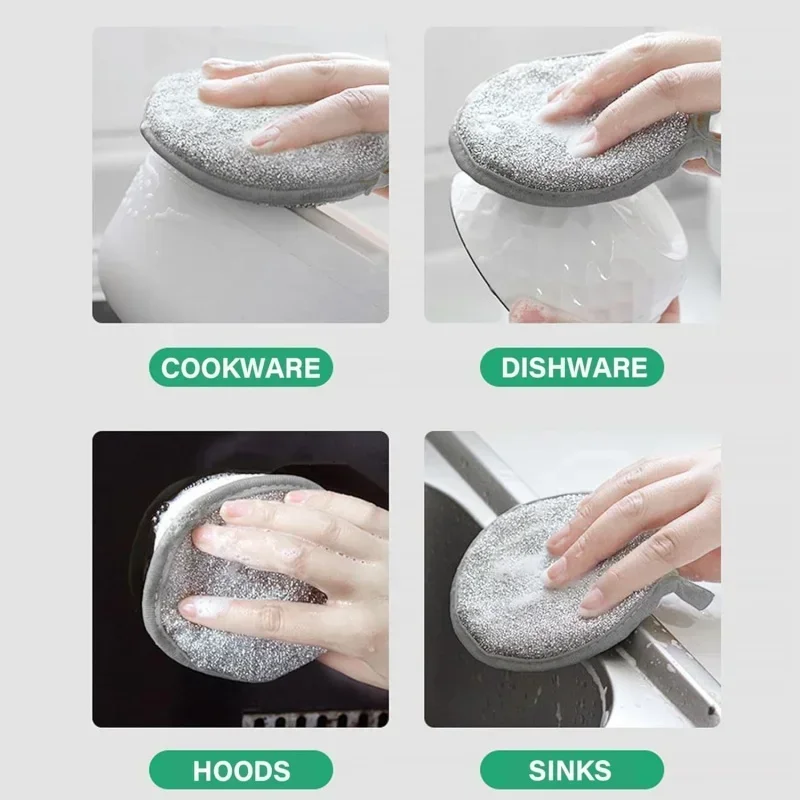 COOKWARE

DISHWARE

HOODS

SINKS