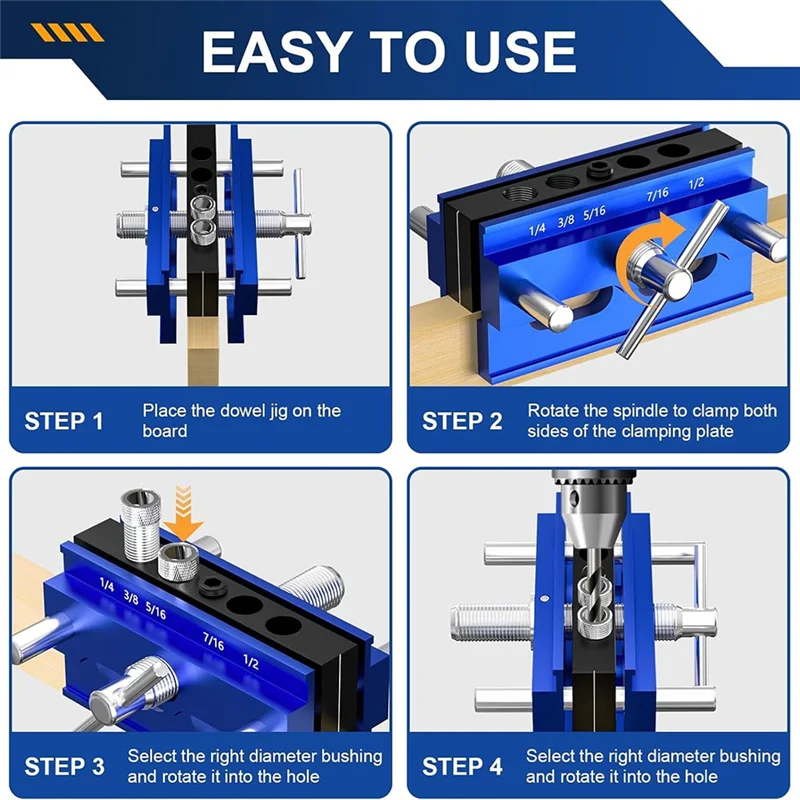 EASY TO USE

STEP 1 Place the dowel jig on the board

1/4 3/8 5/16 7/16 1/2

STEP 2 Rotate the spindle to clamp both sides of the clamping plate

1/4 3/8 5/16 7/16 1/2

STEP 3 Select the right diameter bushing and rotate it into the hole

STEP 4 Select the right diameter bushing and rotate it into the hole