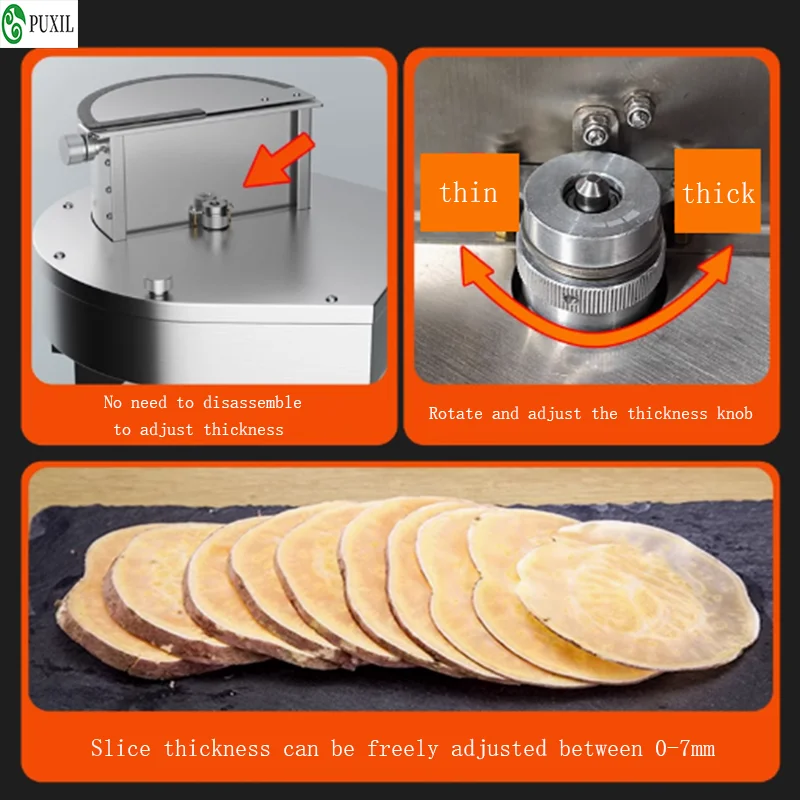 PUXIL

No need to disassemble to adjust thickness

thin

thick

Rotate and adjust the thickness knob

Slice thickness can be freely adjusted between 0-7mm