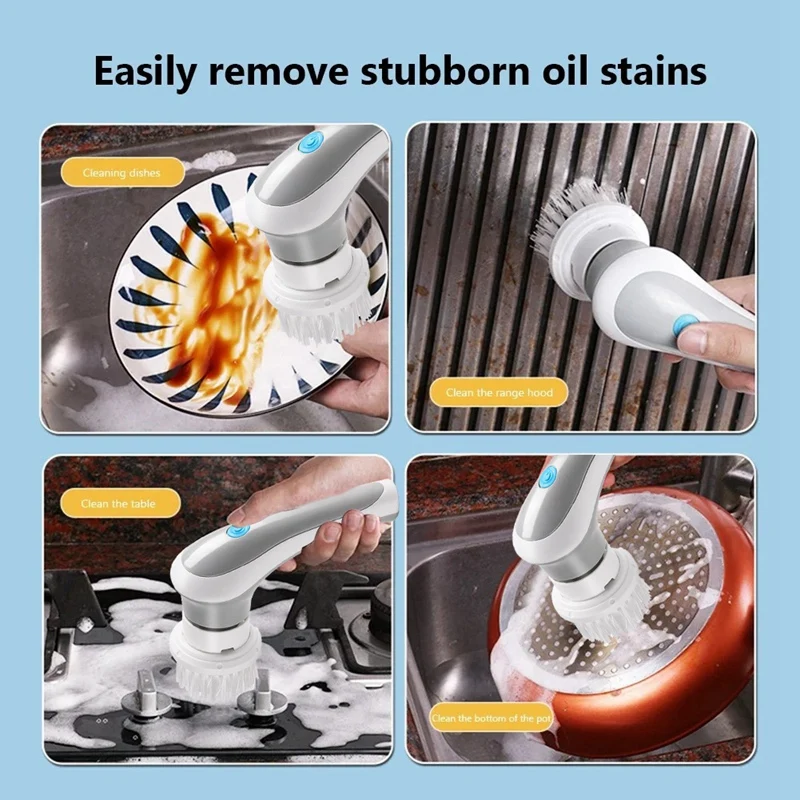 Easily remove stubborn oil stains

Cleaning dishes

Clean the range hood

Clean the table

Clean the bottom of the pot