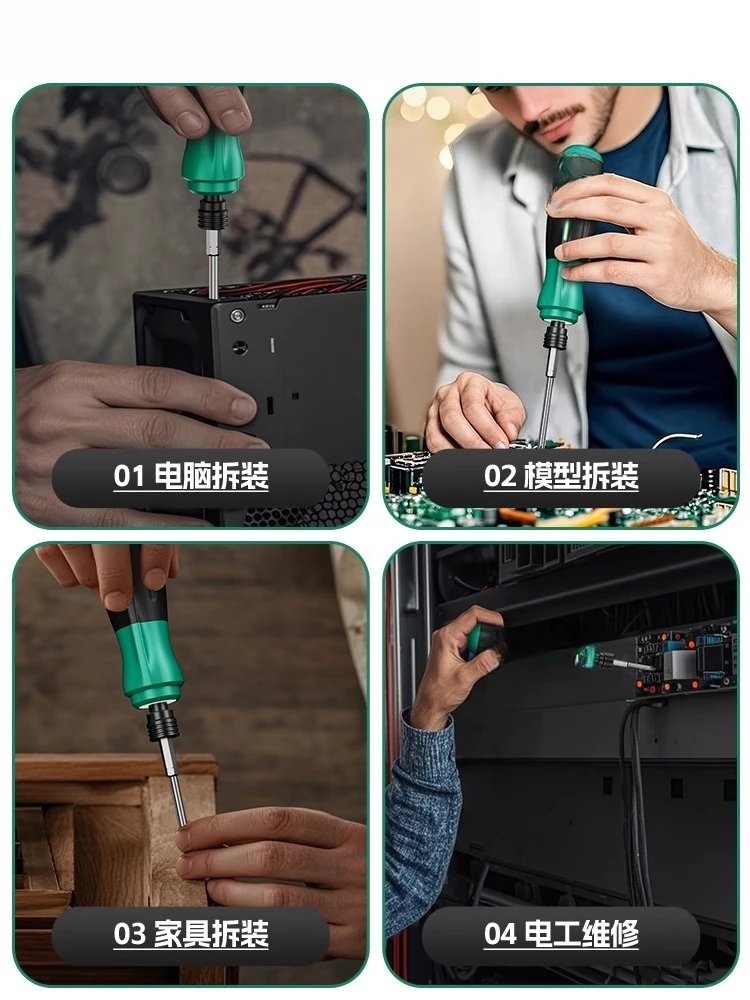 01 电脑拆装

02 模型拆装

03 家具拆装

04 电工维修