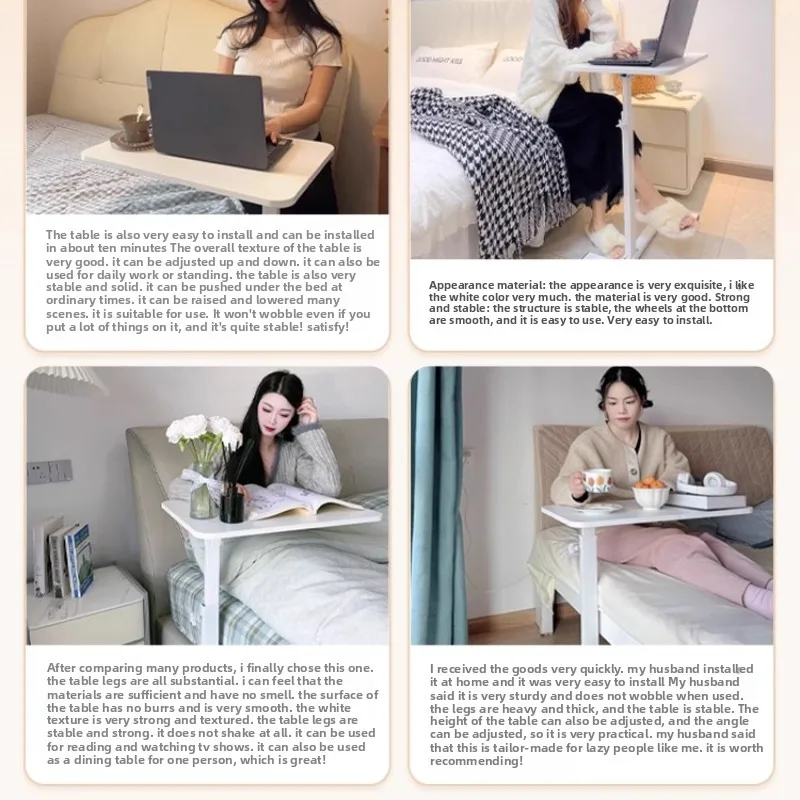 GOOD NIGHT KISS

The table is also very easy to install and can be installed in about ten minutes The overall texture of the table is very good. it can be adjusted up and down. it can also be used for daily work or standing. the table is also very stable and solid. it can be pushed under the bed at ordinary times. it can be raised and lowered many scenes. it is suitable for use. It won't wobble even if you put a lot of things on it, and it's quite stable! satisfy!

Appearance material: the appearance is very exquisite, i like the white color very much. the material is very good. Strong and stable: the structure is stable, the wheels at the bottom are smooth, and it is easy to use. Very easy to install.

After comparing many products, i finally chose this one. the table legs are all substantial. i can feel that the materials are sufficient and have no smell. the surface of the table has no burrs and is very smooth. the white texture is very strong and textured. the table legs are stable and strong. it does not shake at all. it can be used for reading and watching tv shows. it can also be used as a dining table for one person, which is great!

I received the goods very quickly. my husband installed it at home and it was very easy to install My husband said it is very sturdy and does not wobble when used. the legs are heavy and thick, and the table is stable. The height of the table can also be adjusted, and the angle can be adjusted, so it is very practical. my husband said that this is tailor-made for lazy people like me. it is worth recommending!