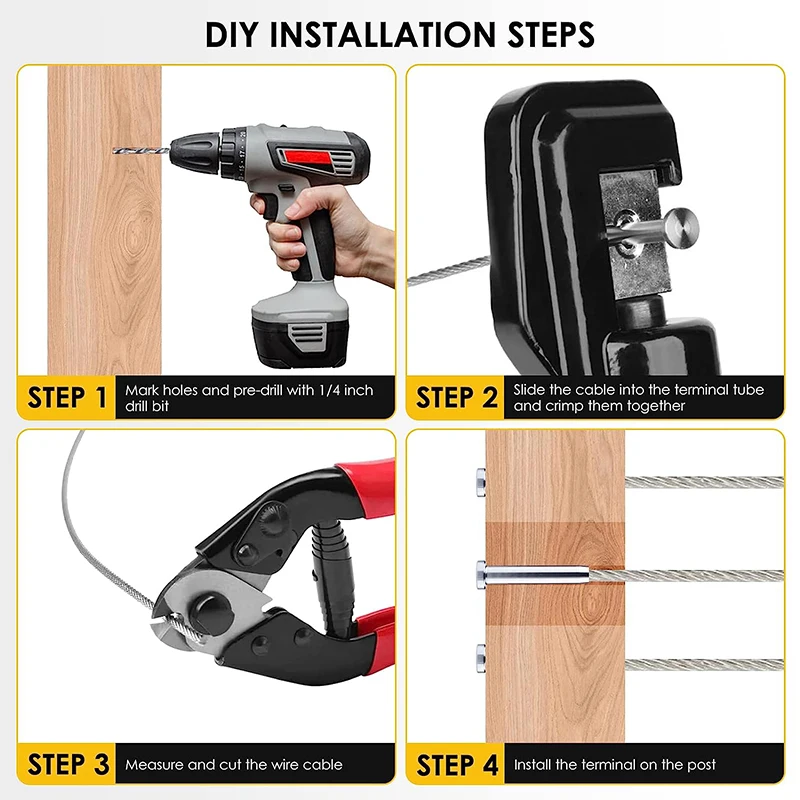 DIY INSTALLATION STEPS

STEP 1 Mark holes and pre-drill with 1/4 inch drill bit

STEP 2 Slide the cable into the terminal tube and crimp them together

STEP 3 Measure and cut the wire cable

STEP 4 Install the terminal on the post