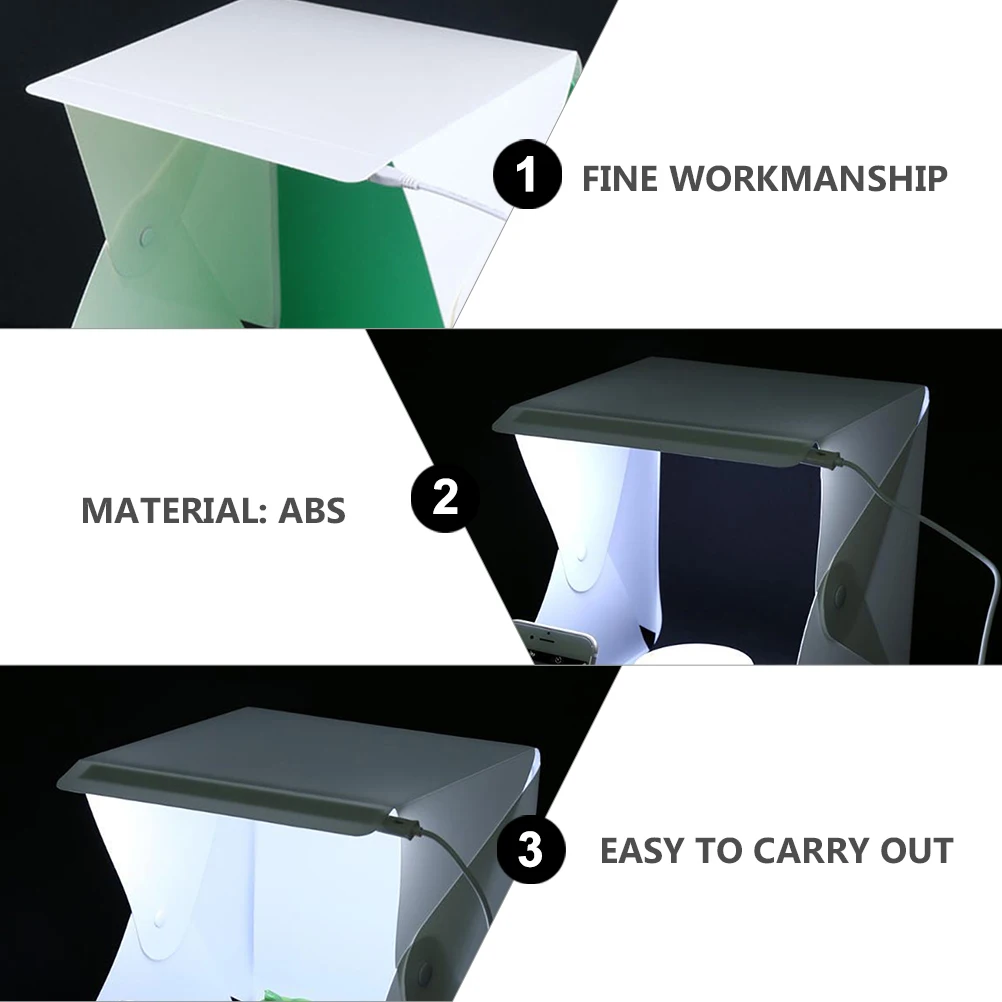 1 FINE WORKMANSHIP

MATERIAL: ABS 2

3 EASY TO CARRY OUT