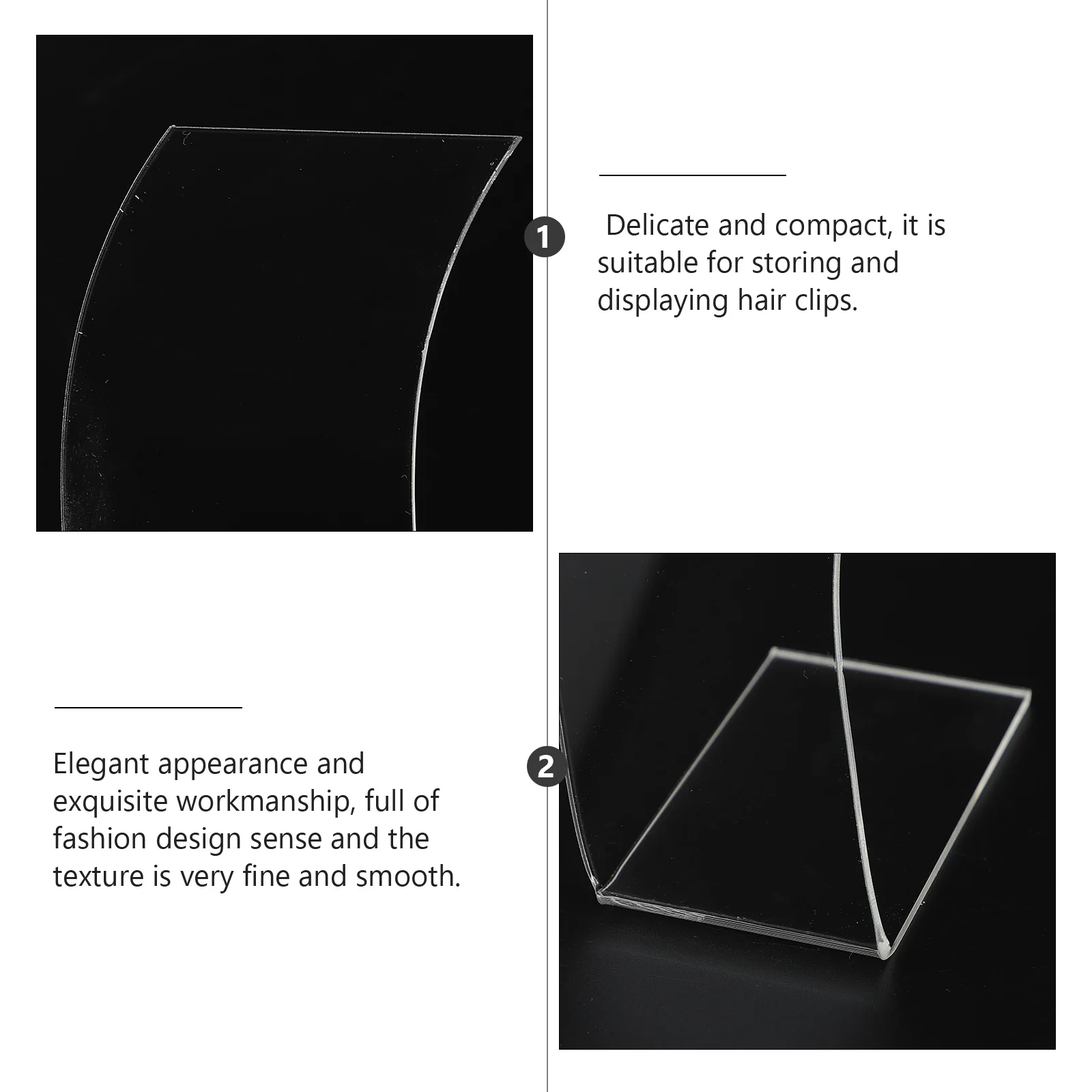 1

Delicate and compact, it is suitable for storing and displaying hair clips.

2

Elegant appearance and exquisite workmanship, full of fashion design sense and the texture is very fine and smooth.