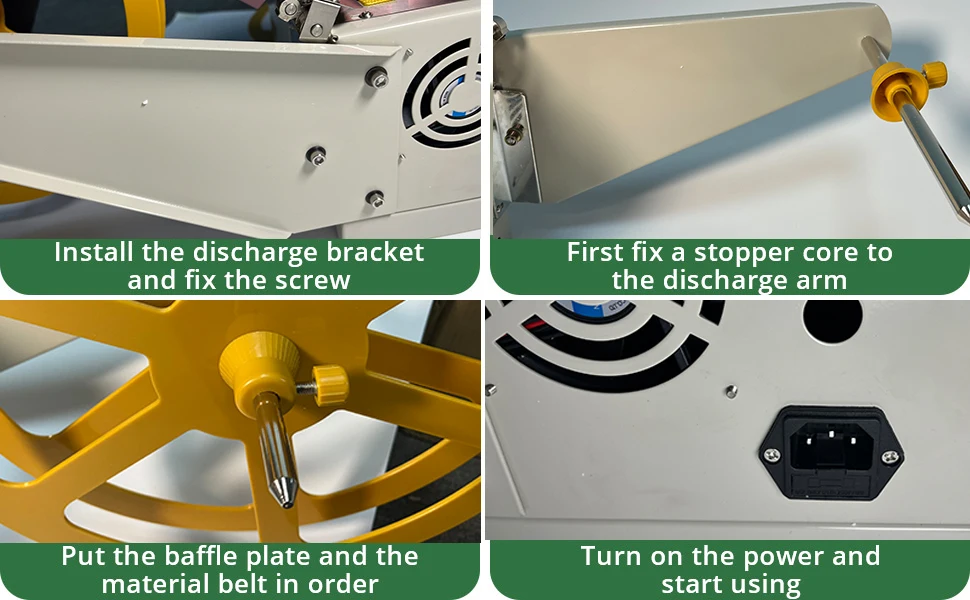 Install the discharge bracket and fix the screw

First fix a stopper core to the discharge arm

Put the baffle plate and the material belt in order

Turn on the power and start using