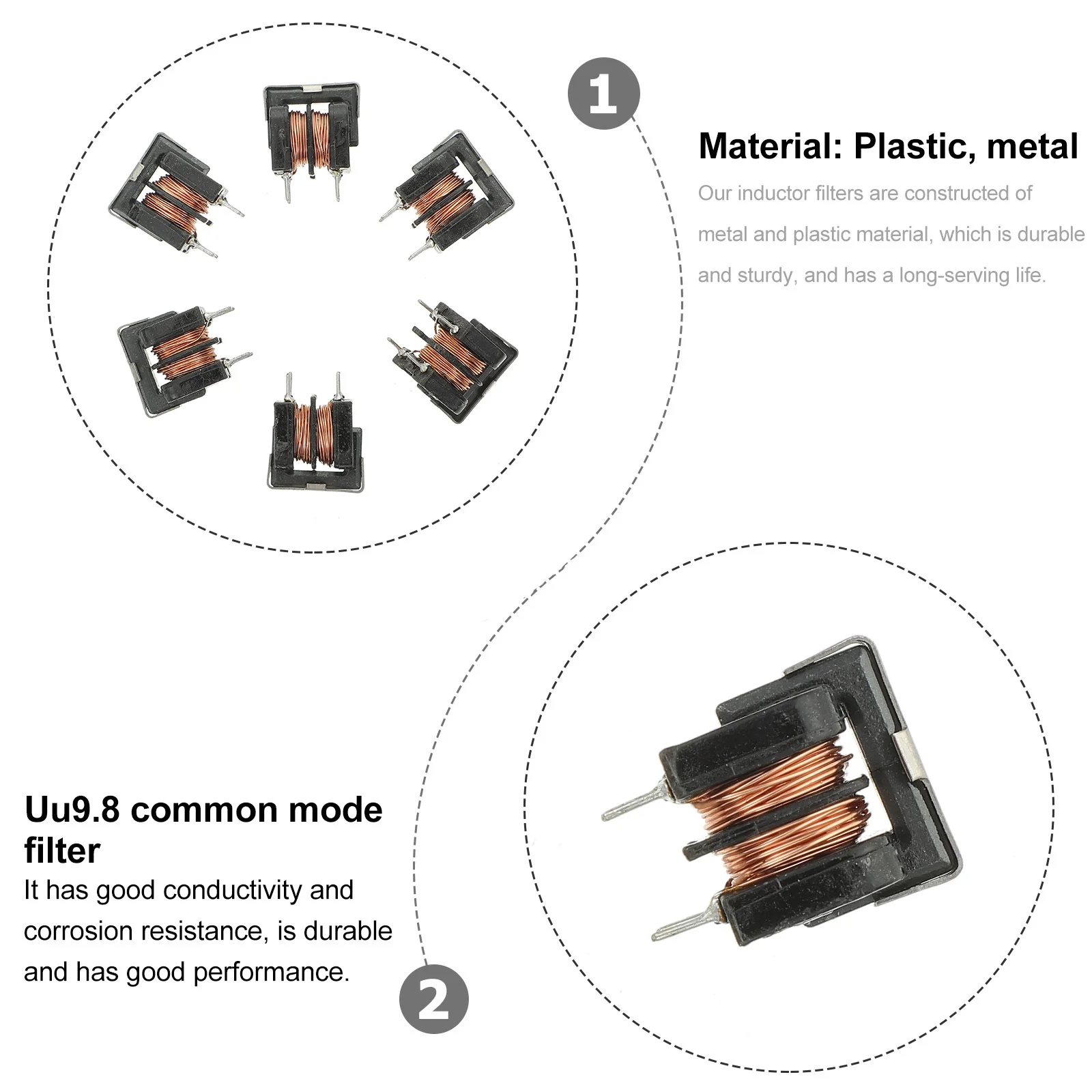 1

Material: Plastic, metal

Our inductor filters are constructed of metal and plastic material, which is durable and sturdy, and has a long-serving life.

Uu9.8 common mode filter

It has good conductivity and corrosion resistance, is durable and has good performance.

2