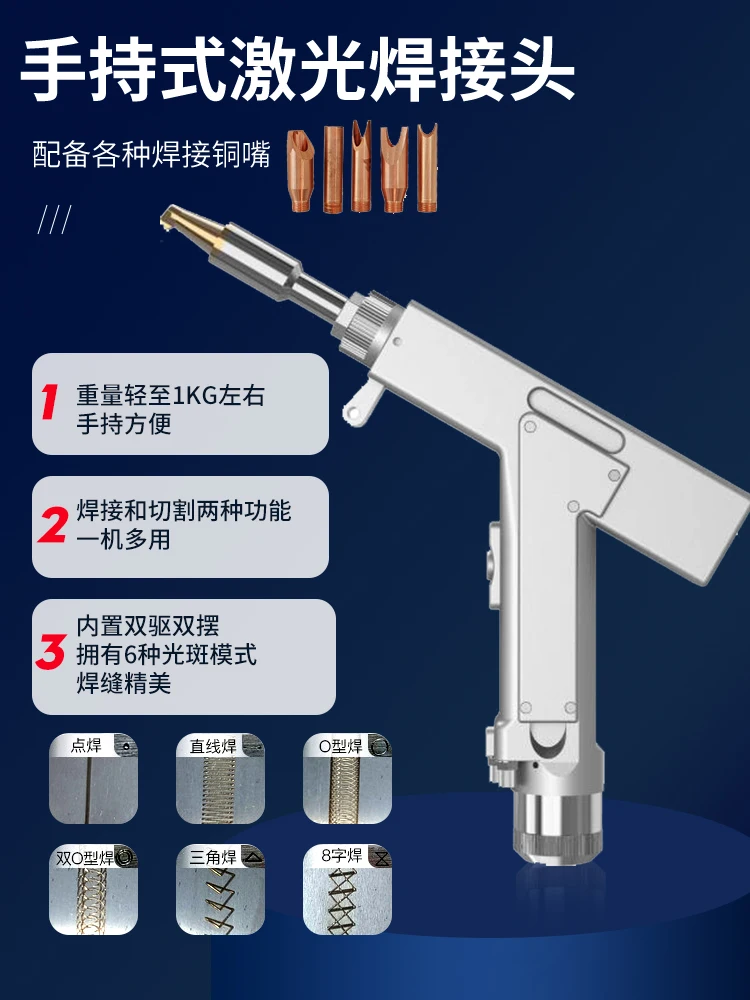 手持式激光焊接头

配备各种焊接铜嘴

///

1 重量轻至1KG左右
手持方便

2 焊接和切割两种功能
一机多用

3 内置双驱双摆
拥有6种光斑模式
焊缝精美

点焊

直线焊

O型焊

双O型焊

三角焊

8字焊