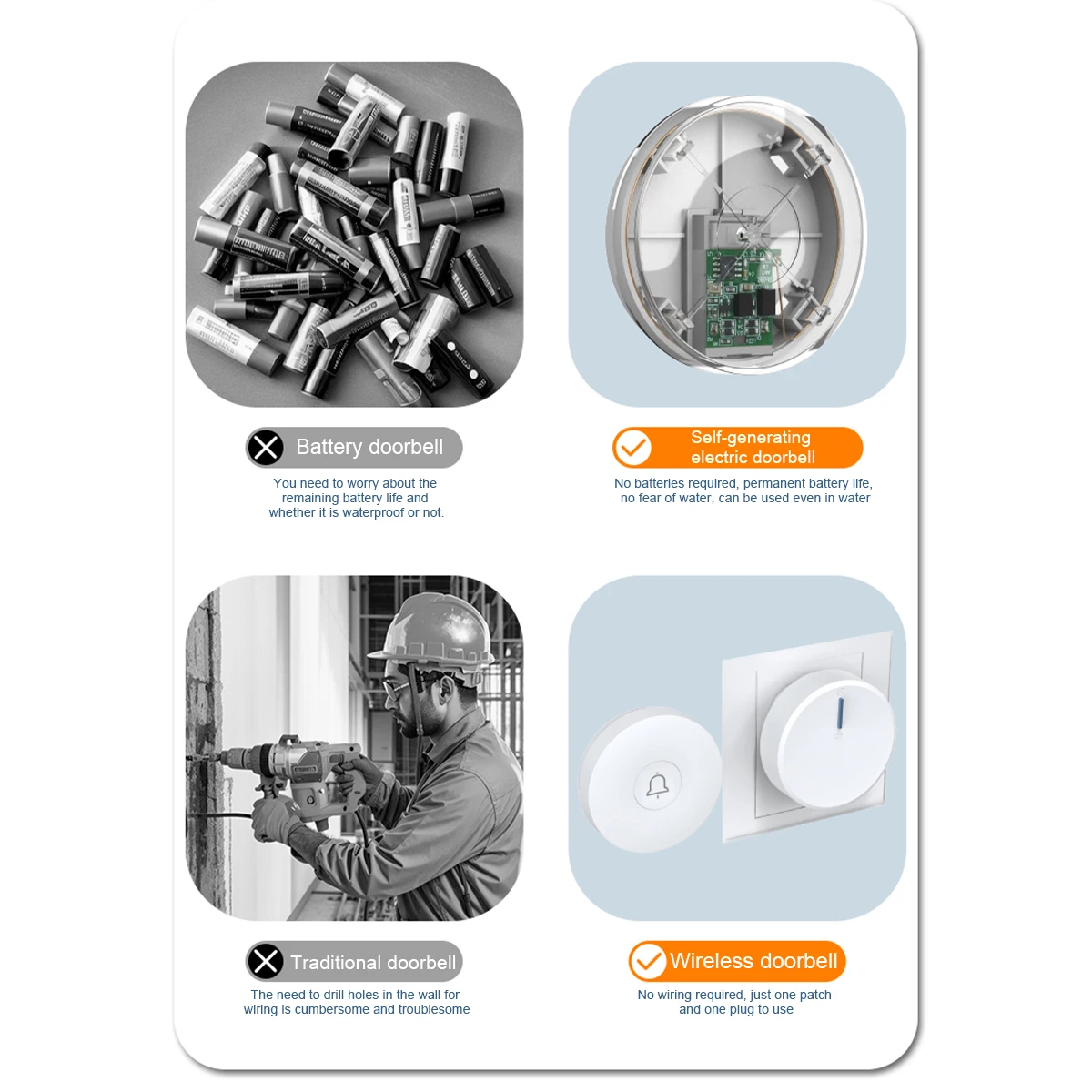 Battery doorbell

You need to worry about the remaining battery life and whether it is waterproof or not.

Self-generating electric doorbell

No batteries required, permanent battery life, no fear of water, can be used even in water

Traditional doorbell

The need to drill holes in the wall for wiring is cumbersome and troublesome

Wireless doorbell

No wiring required, just one patch and one plug to use