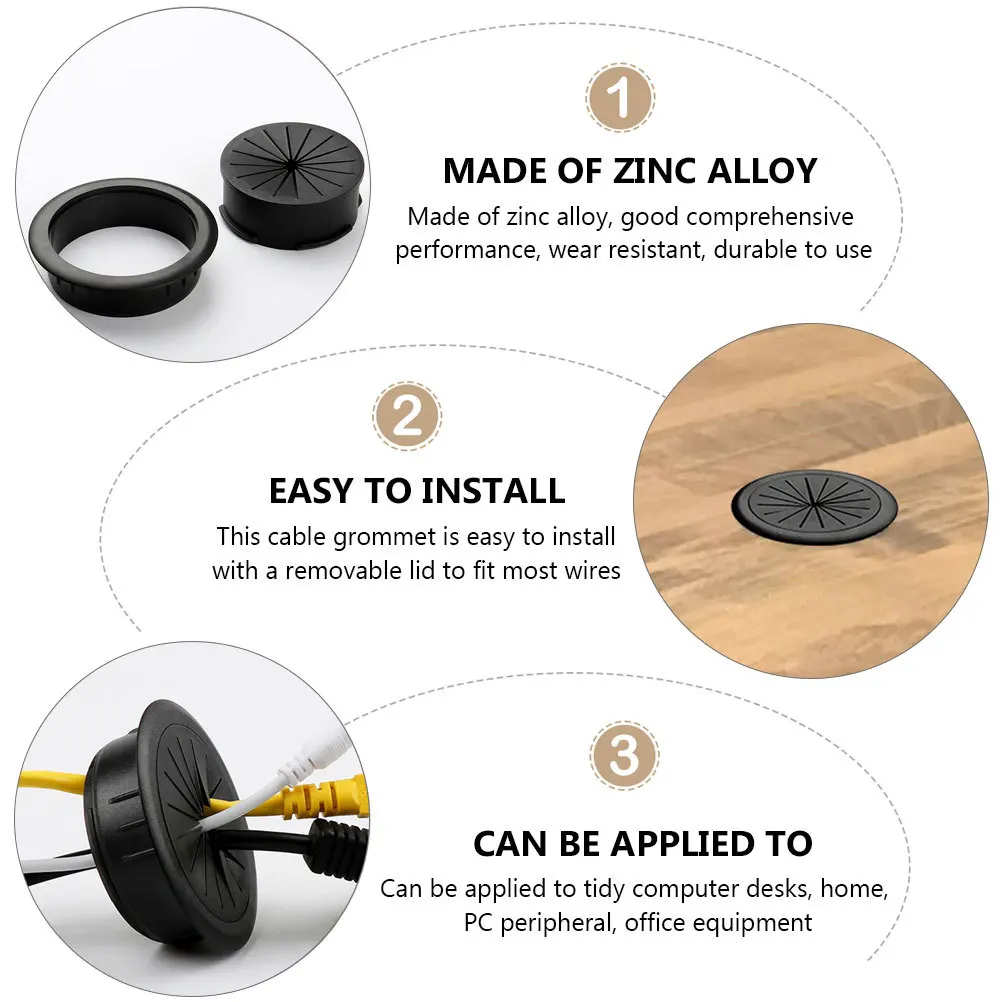 1

MADE OF ZINC ALLOY

Made of zinc alloy, good comprehensive performance, wear resistant, durable to use

2

EASY TO INSTALL

This cable grommet is easy to install with a removable lid to fit most wires

3

CAN BE APPLIED TO

Can be applied to tidy computer desks, home, PC peripheral, office equipment