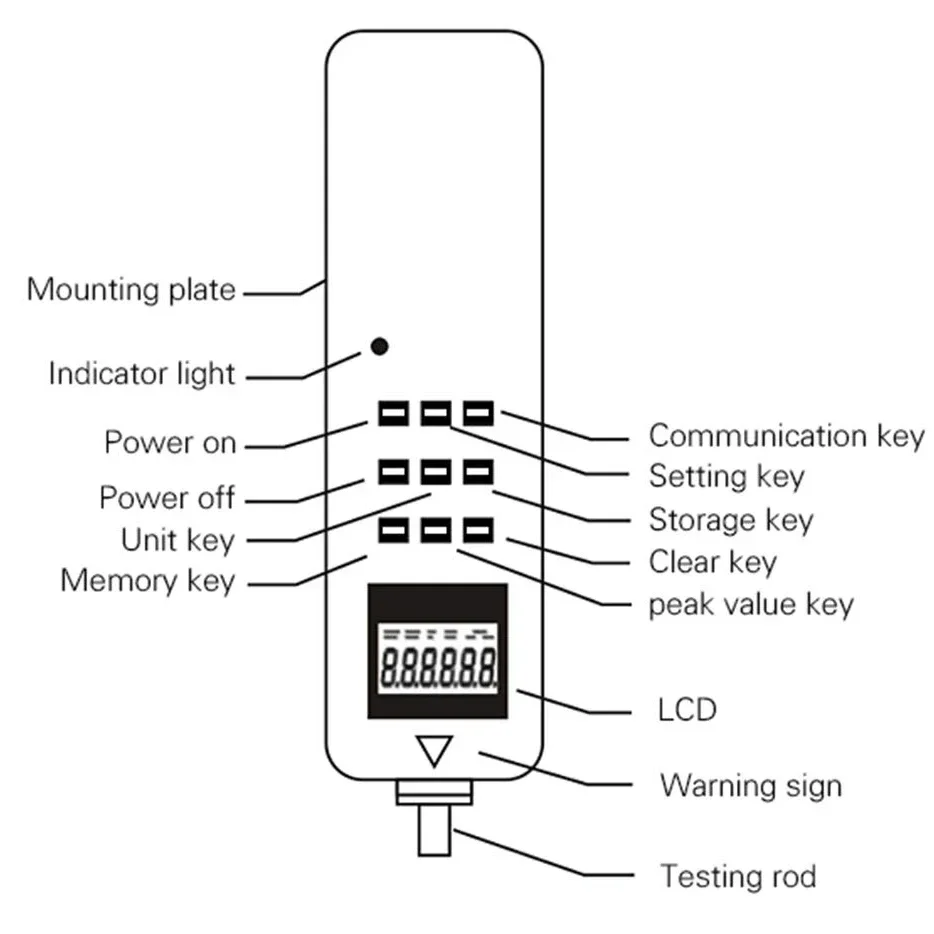 Mounting plate
Indicator light
Power on
Power off
Unit key
Memory key
Communication key
Setting key
Storage key
Clear key
peak value key
8.8.8.8.8.8.
LCD
Warning sign
Testing rod