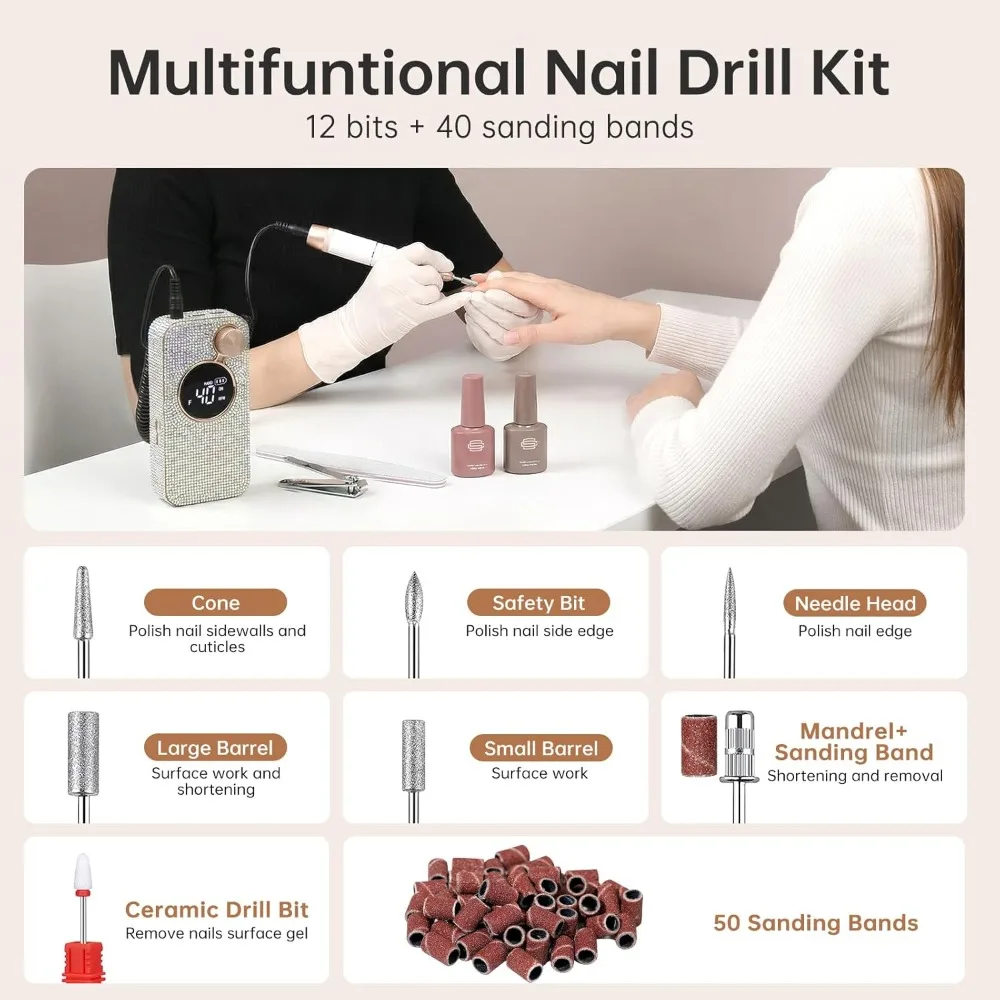 Multifuntional Nail Drill Kit
12 bits + 40 sanding bands

40

Cone
Polish nail sidewalls and cuticles

Safety Bit
Polish nail side edge

Needle Head
Polish nail edge

Large Barrel
Surface work and shortening

Small Barrel
Surface work

Mandrel+ Sanding Band
Shortening and removal

Ceramic Drill Bit
Remove nails surface gel

50 Sanding Bands