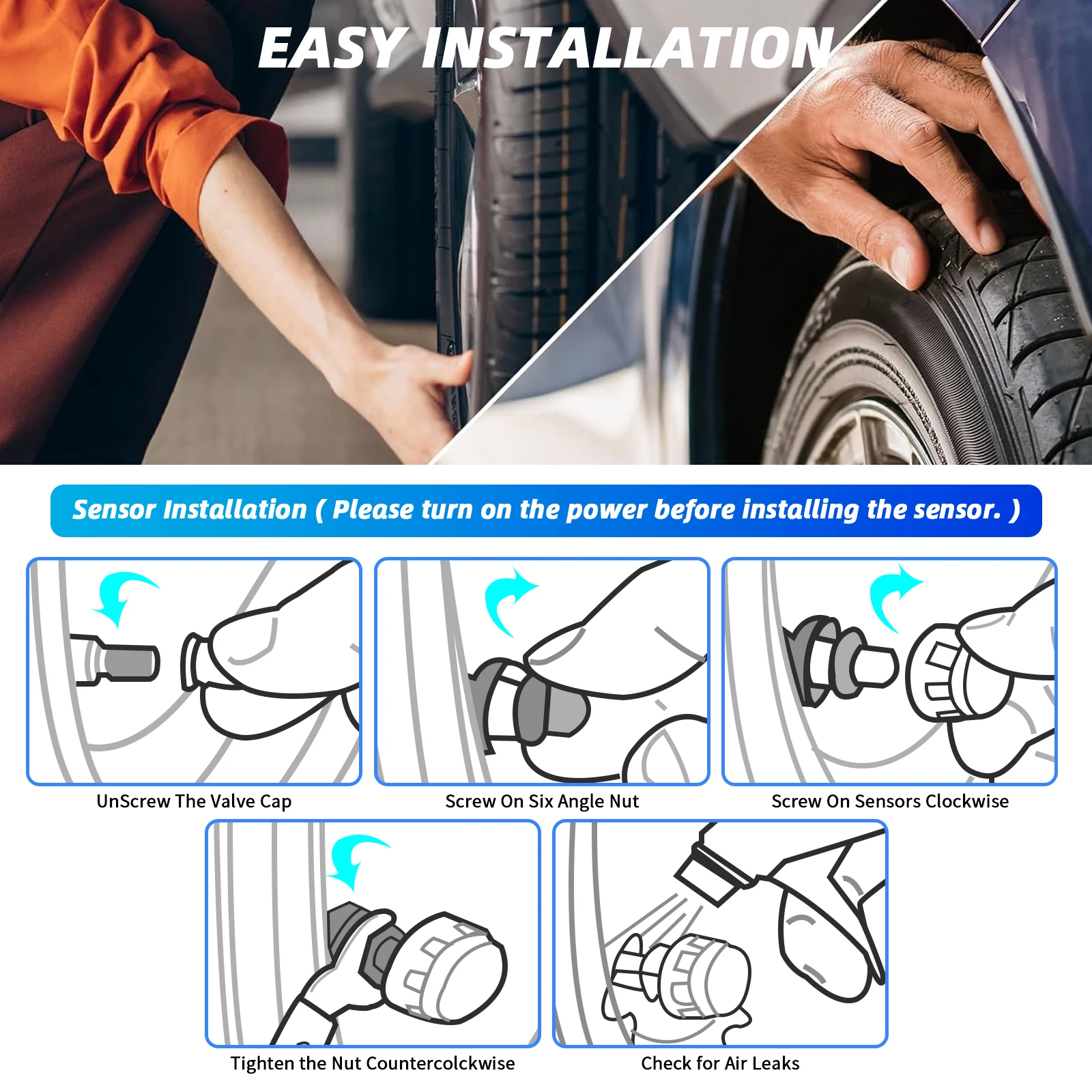 EASY INSTALLATION

Sensor Installation ( Please turn on the power before installing the sensor. )

UnScrew The Valve Cap

Screw On Six Angle Nut

Screw On Sensors Clockwise

Tighten the Nut Countercolckwise

Check for Air Leaks