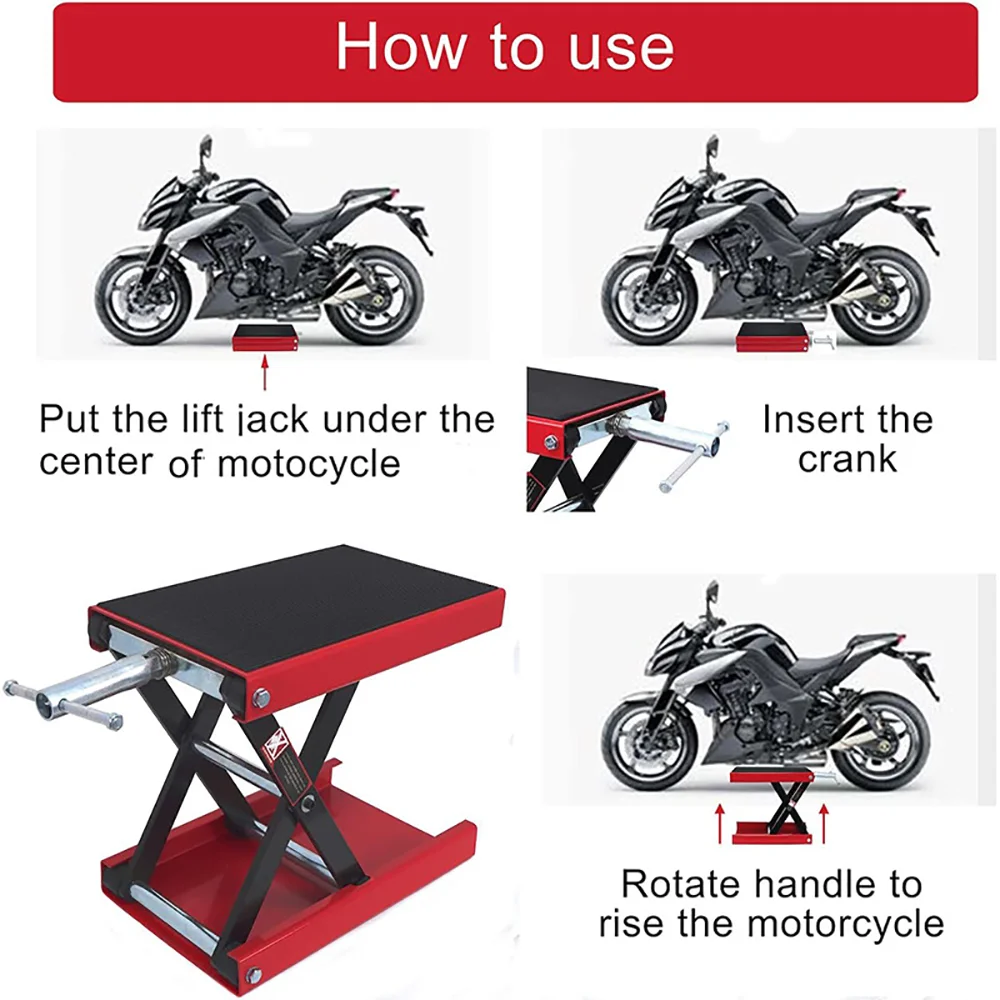 How to use

Put the lift jack under the center of motocycle

Insert the crank

Rotate handle to rise the motorcycle