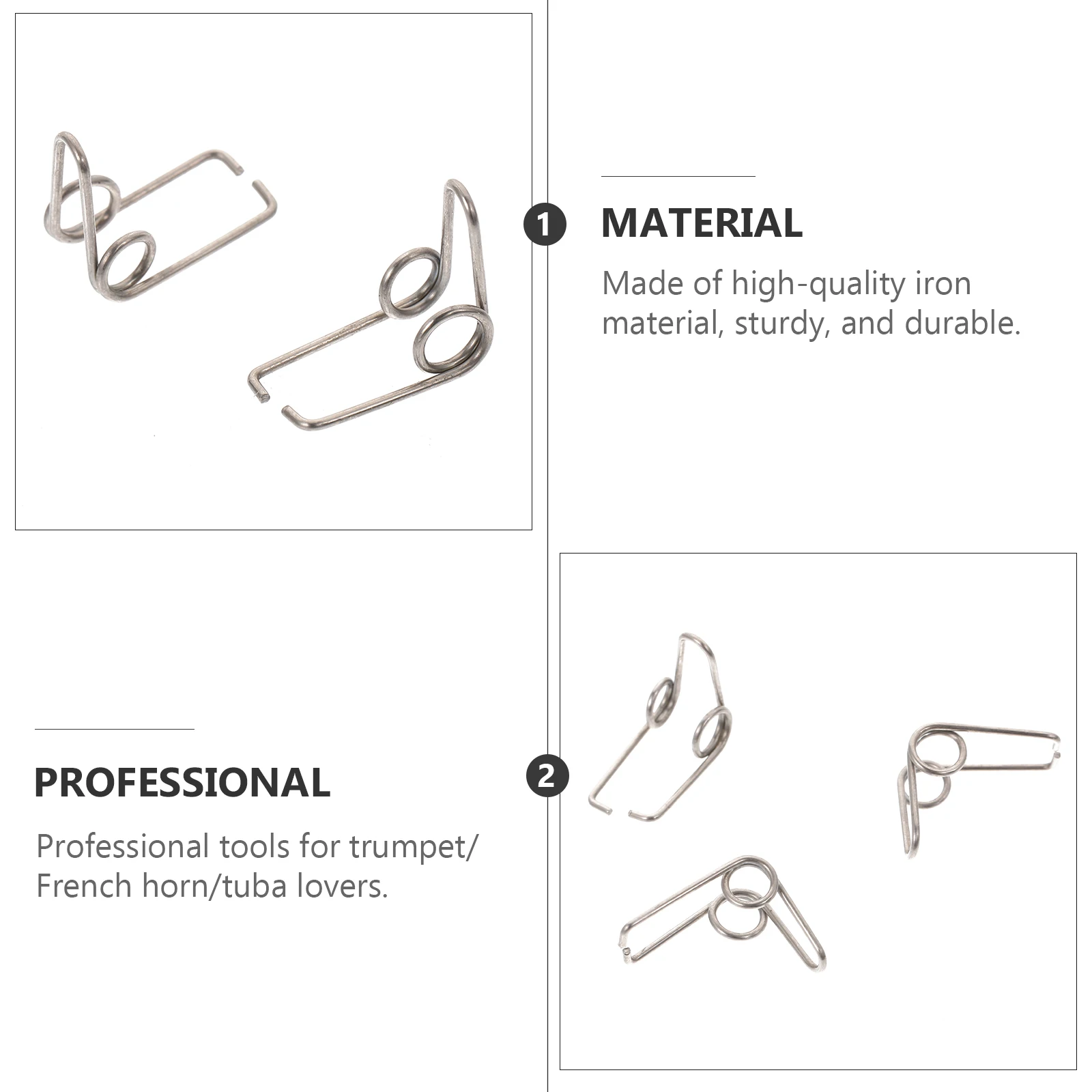 1

MATERIAL

Made of high-quality iron material, sturdy, and durable.

PROFESSIONAL

Professional tools for trumpet/ French horn/tuba lovers.

2