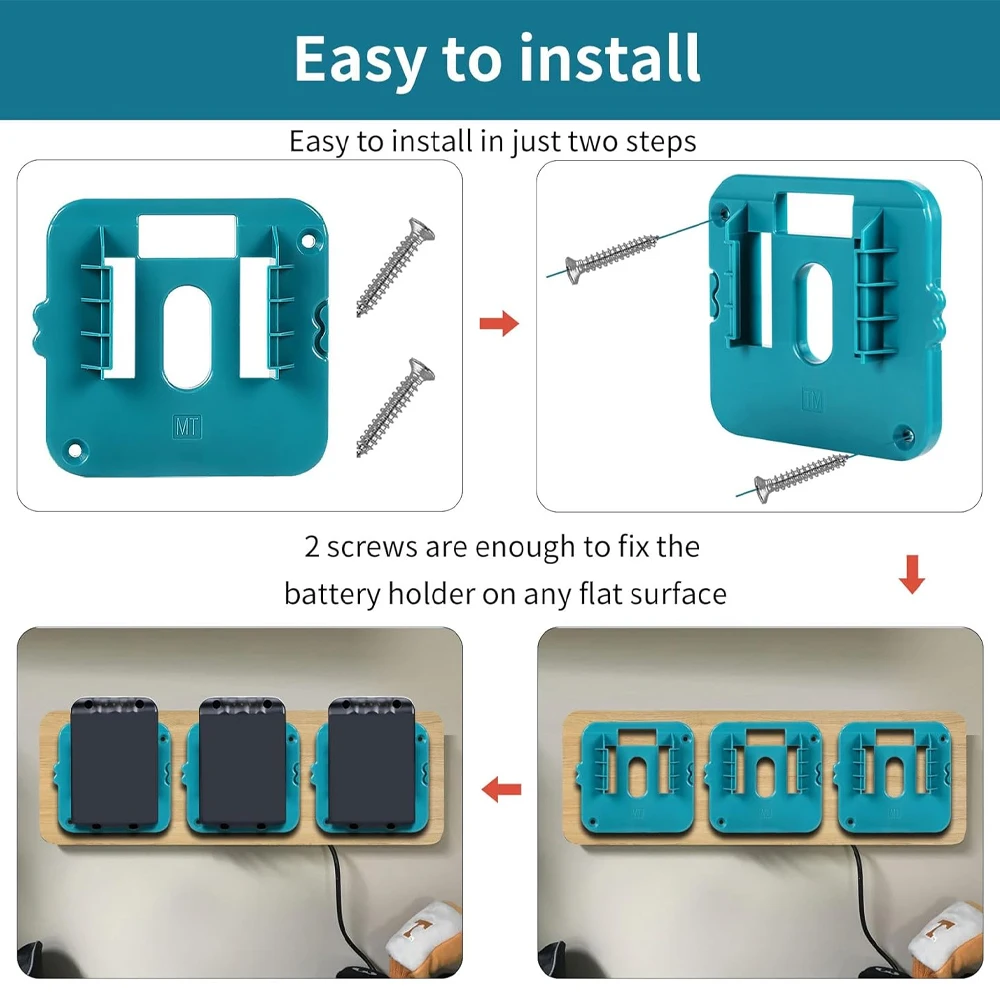 Easy to install

Easy to install in just two steps

MT

MT

2 screws are enough to fix the battery holder on any flat surface