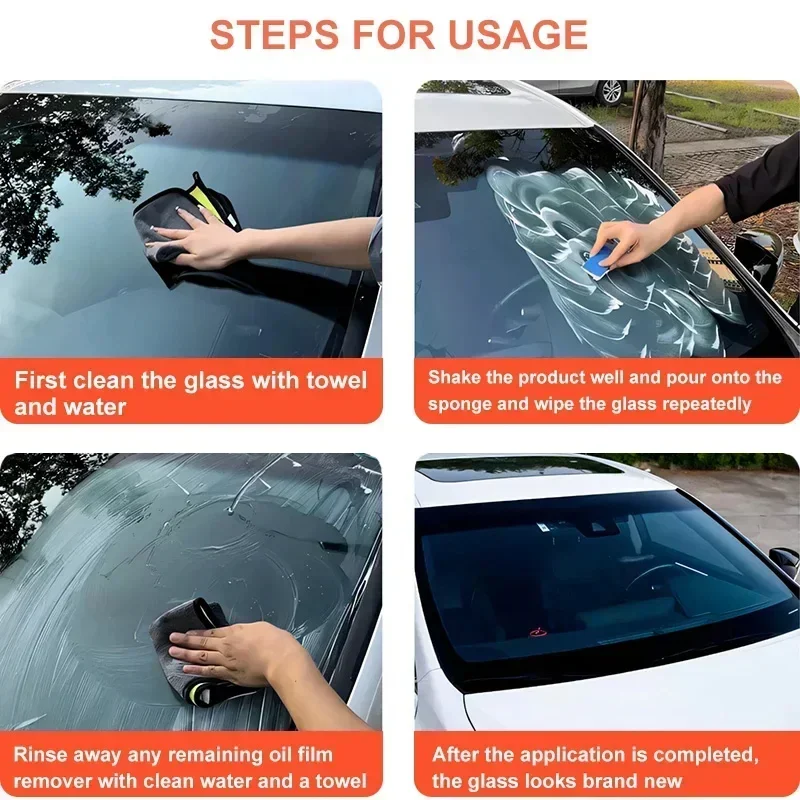 STEPS FOR USAGE

First clean the glass with towel and water

Shake the product well and pour onto the sponge and wipe the glass repeatedly

Rinse away any remaining oil film remover with clean water and a towel

After the application is completed, the glass looks brand new