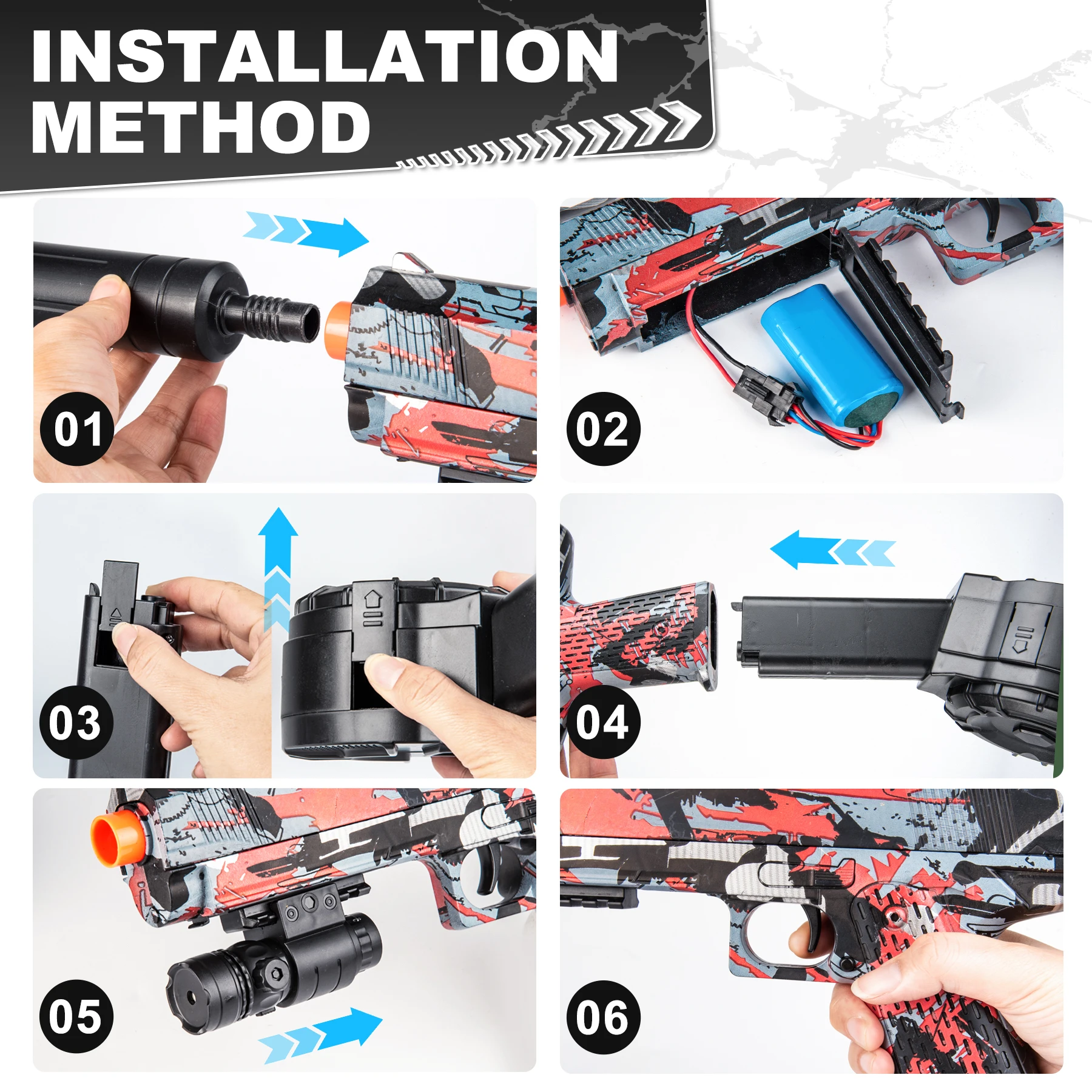 INSTALLATION METHOD

01

02

03

04

05

06