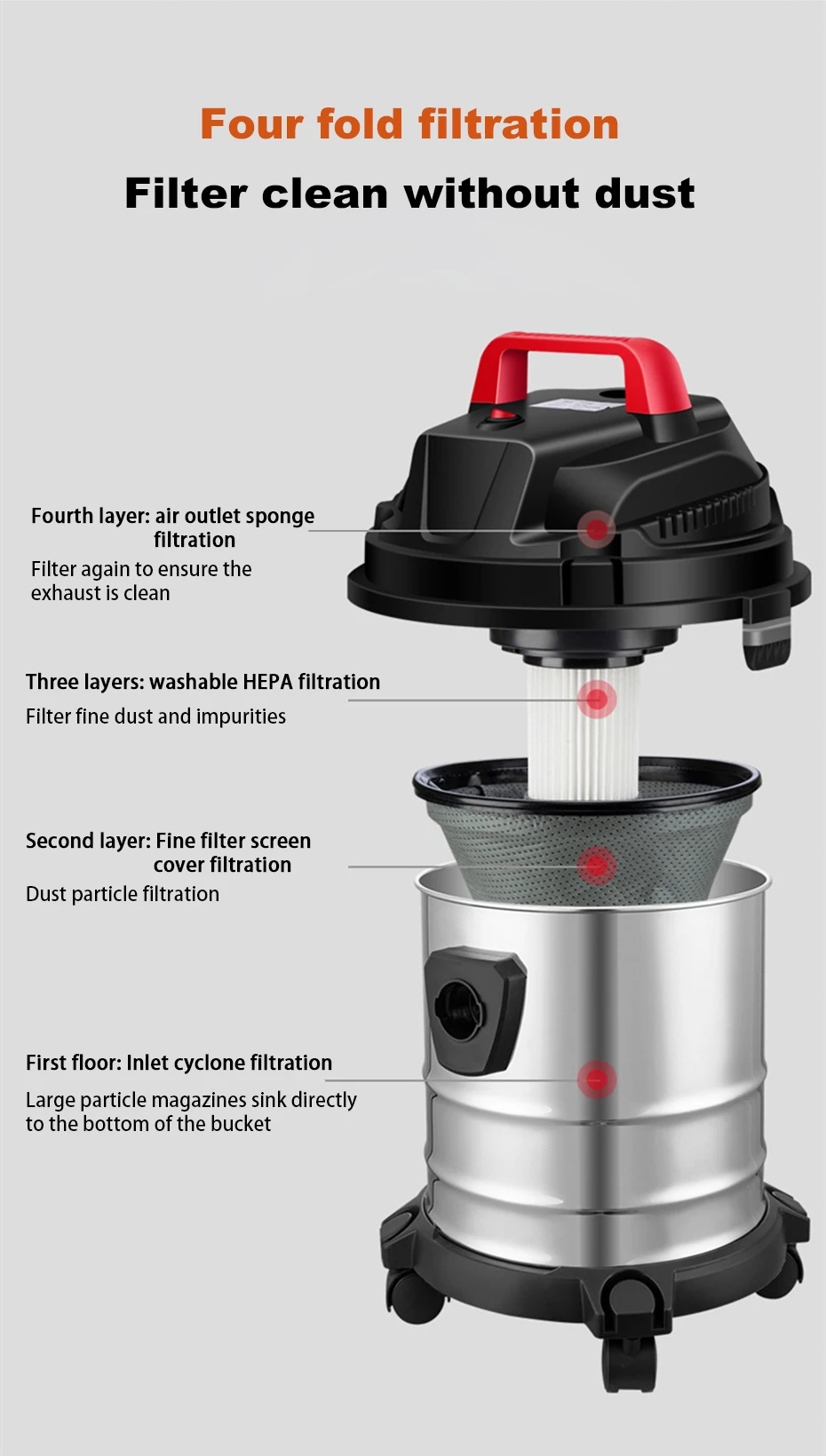 Four fold filtration

Filter clean without dust

Fourth layer: air outlet sponge filtration

Filter again to ensure the exhaust is clean

Three layers: washable HEPA filtration

Filter fine dust and impurities

Second layer: Fine filter screen cover filtration

Dust particle filtration

First floor: Inlet cyclone filtration

Large particle magazines sink directly to the bottom of the bucket