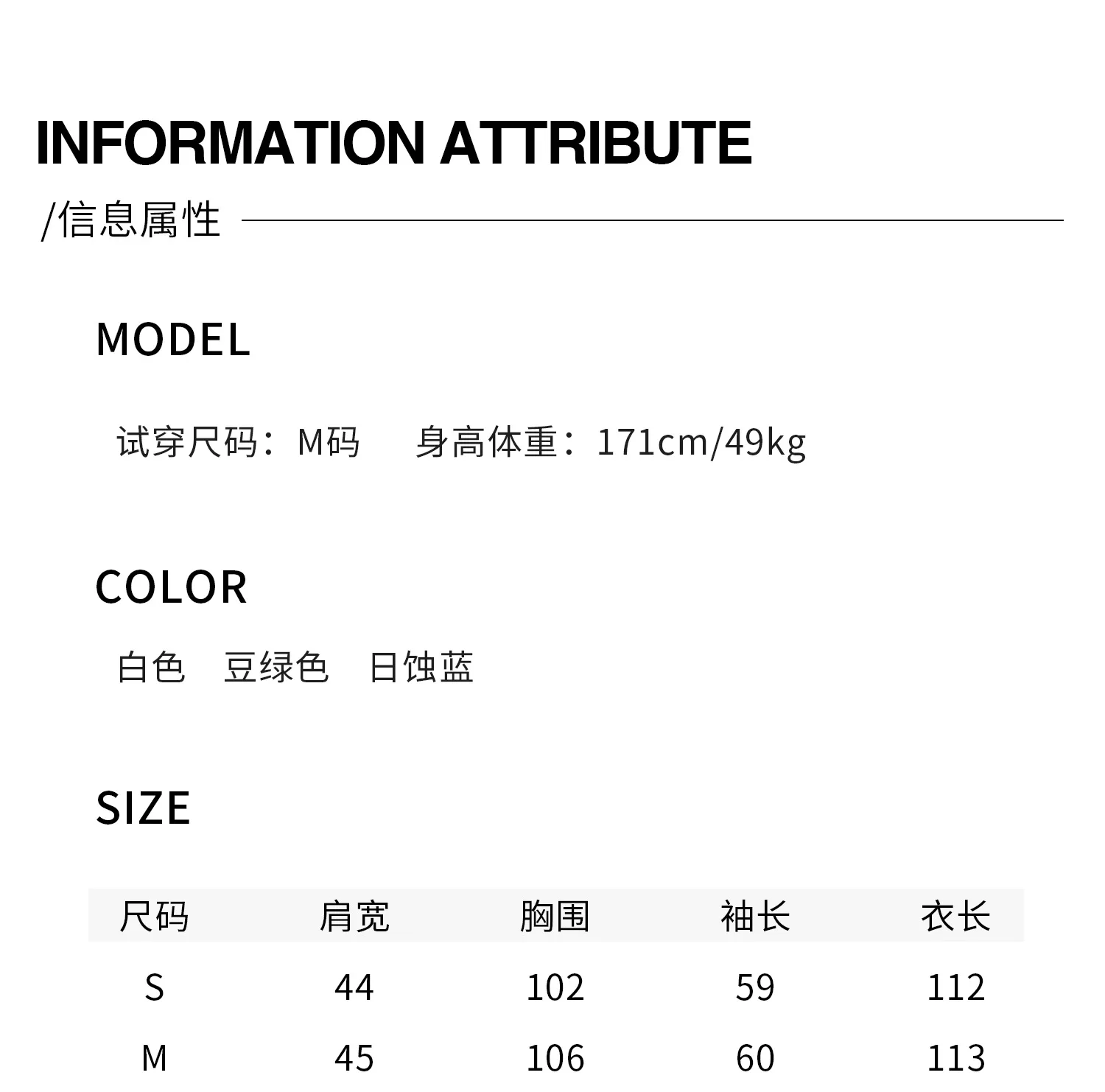 INFORMATION ATTRIBUTE

/信息属性

MODEL

试穿尺码：M码 身高体重：171cm/49kg

COLOR

白色 豆绿色 日蚀蓝

SIZE

| 尺码 | 肩宽 | 胸围 | 袖长 | 衣长 |
|---|---|---|---|---|
| S | 44 | 102 | 59 | 112 |
| M | 45 | 106 | 60 | 113 |