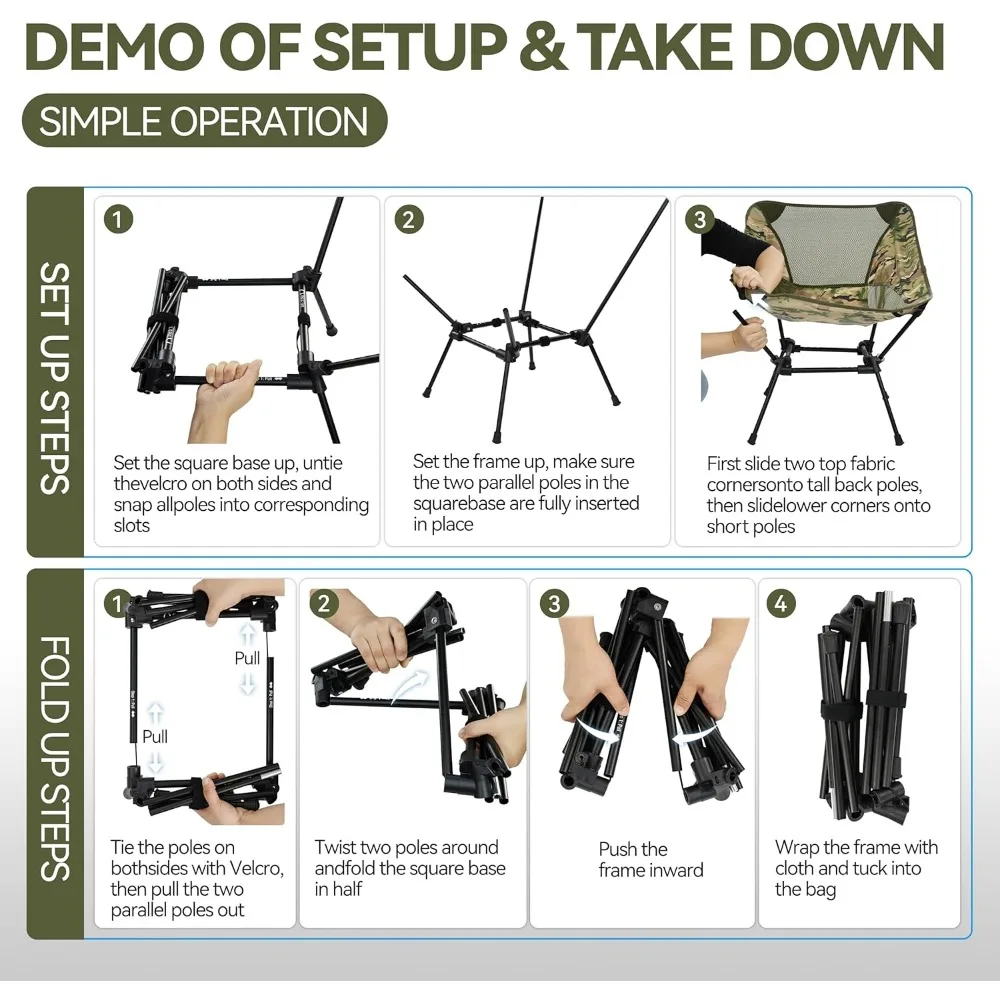 DEMO OF SETUP & TAKE DOWN

SIMPLE OPERATION

SET UP STEPS

1
Set the square base up, untie thevelcro on both sides and snap allpoles into corresponding slots

2
Set the frame up, make sure the two parallel poles in the squarebase are fully inserted in place

3
First slide two top fabric cornersonto tall back poles, then slidelower corners onto short poles

FOLD UP STEPS

1
Pull
Pull
Tie the poles on bothsides with Velcro, then pull the two parallel poles out

2
Twist two poles around andfold the square base in half

3
Push the frame inward

4
Wrap the frame with cloth and tuck into the bag