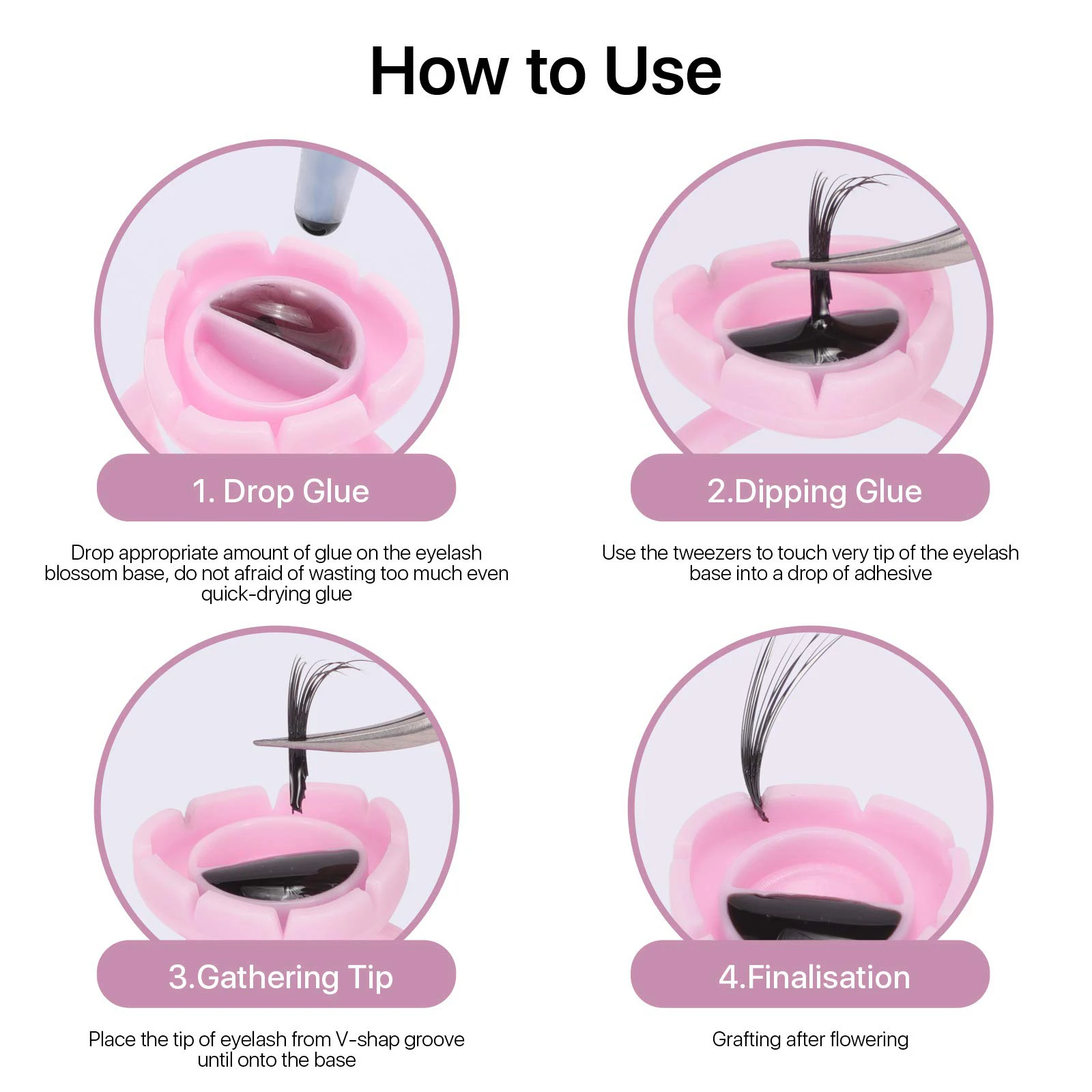 How to Use

1. Drop Glue

Drop appropriate amount of glue on the eyelash blossom base, do not afraid of wasting too much even quick-drying glue

2.Dipping Glue

Use the tweezers to touch very tip of the eyelash base into a drop of adhesive

3.Gathering Tip

Place the tip of eyelash from V-shap groove until onto the base

4.Finalisation

Grafting after flowering