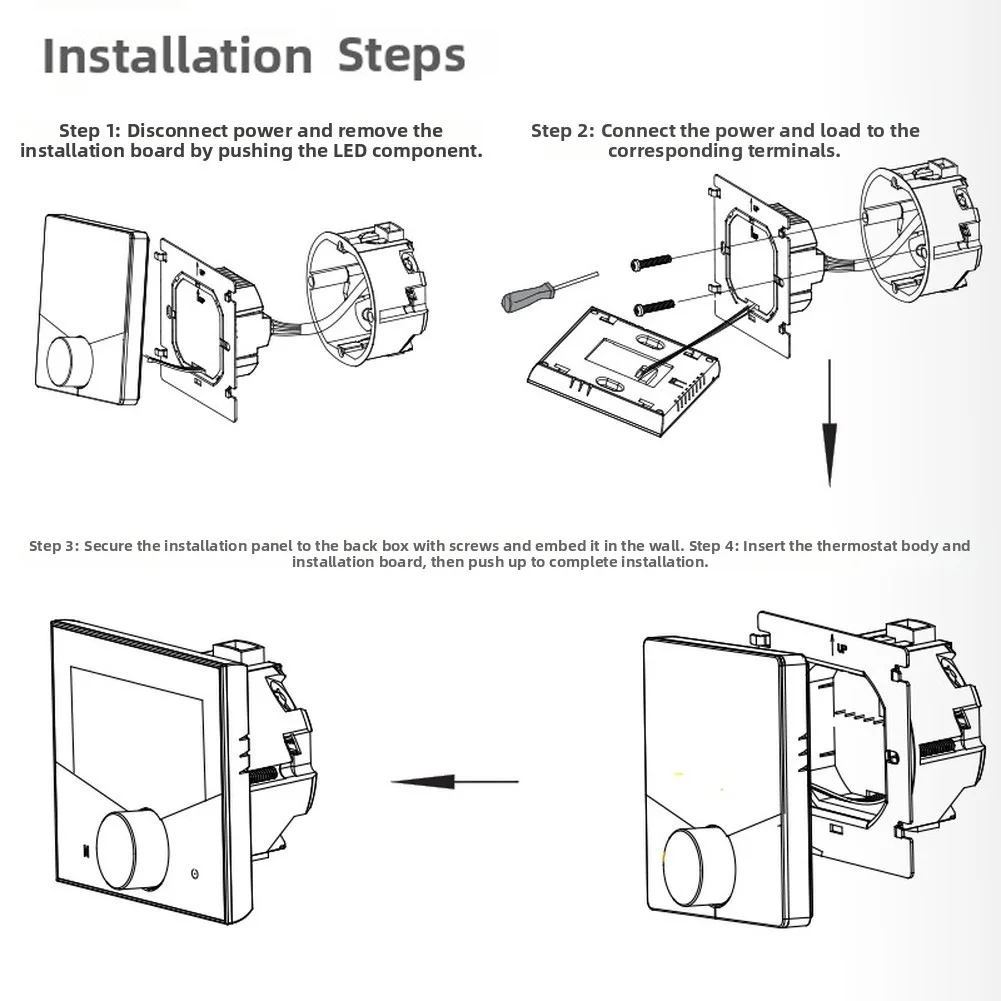 Installation Steps

Step 1: Disconnect power and remove the installation board by pushing the LED component.

Step 2: Connect the power and load to the corresponding terminals.

Step 3: Secure the installation panel to the back box with screws and embed it in the wall. Step 4: Insert the thermostat body and installation board, then push up to complete installation.

UP