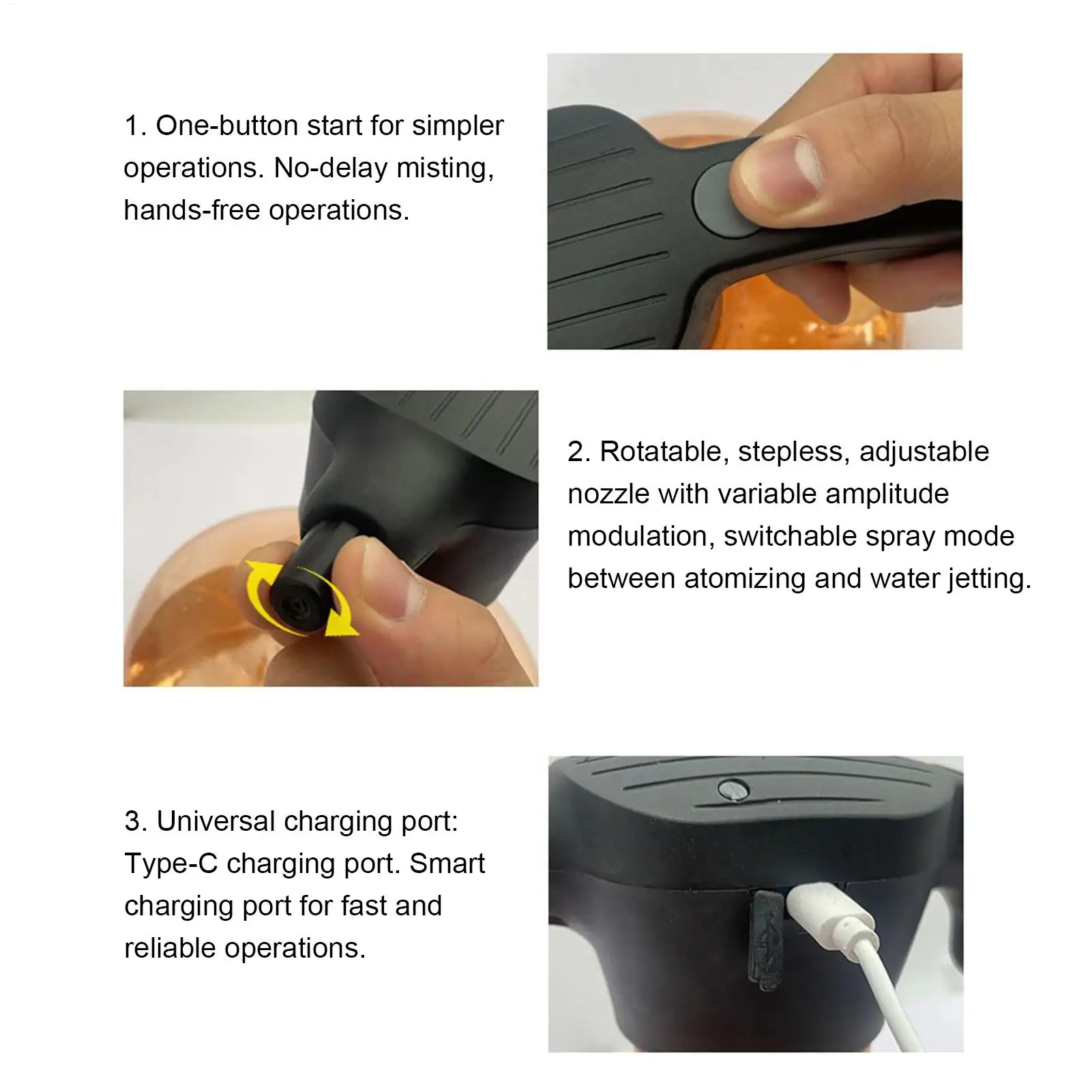 1. One-button start for simpler operations. No-delay misting, hands-free operations.

2. Rotatable, stepless, adjustable nozzle with variable amplitude modulation, switchable spray mode between atomizing and water jetting.

3. Universal charging port: Type-C charging port. Smart charging port for fast and reliable operations.