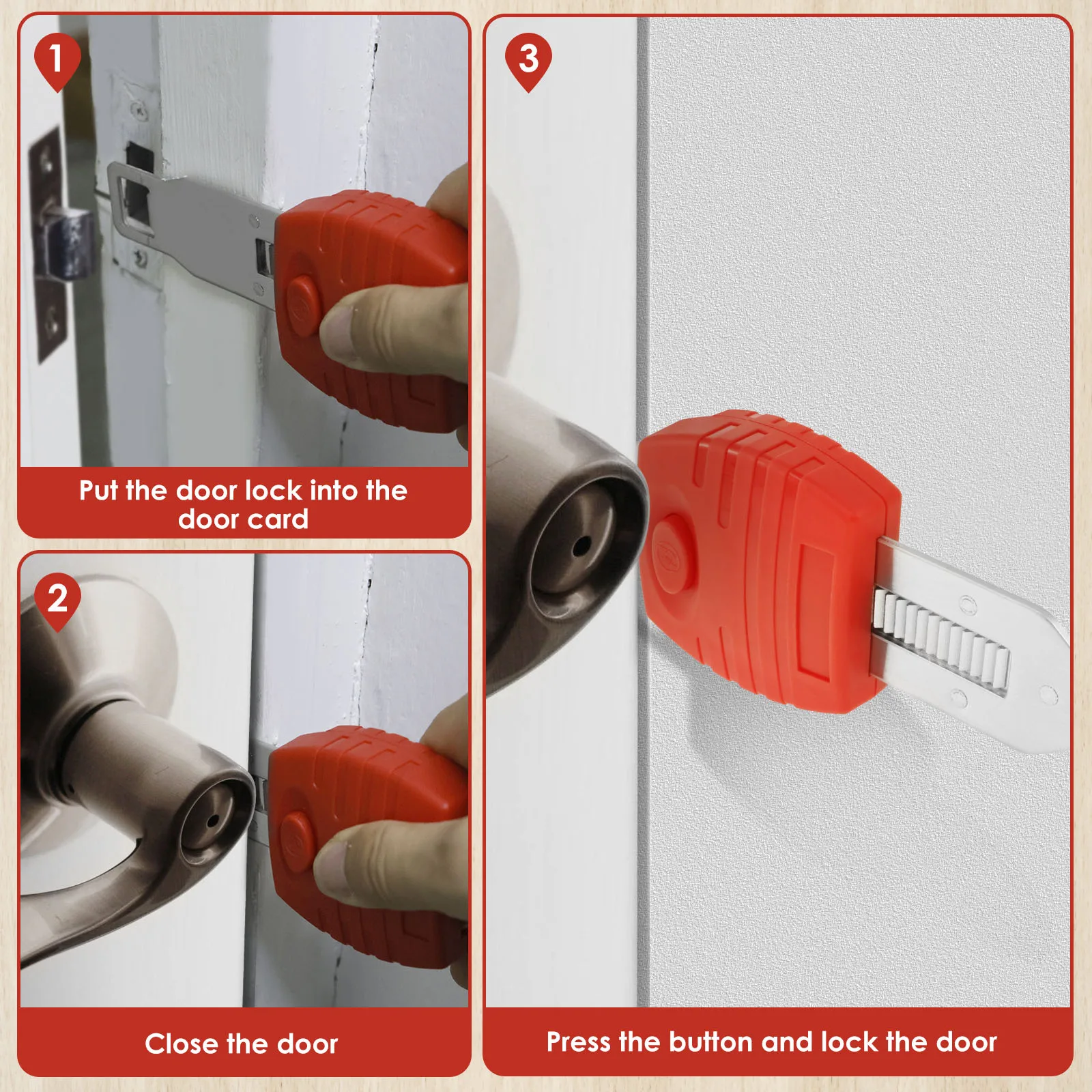 1

Put the door lock into the door card

2

Close the door

3

Press the button and lock the door