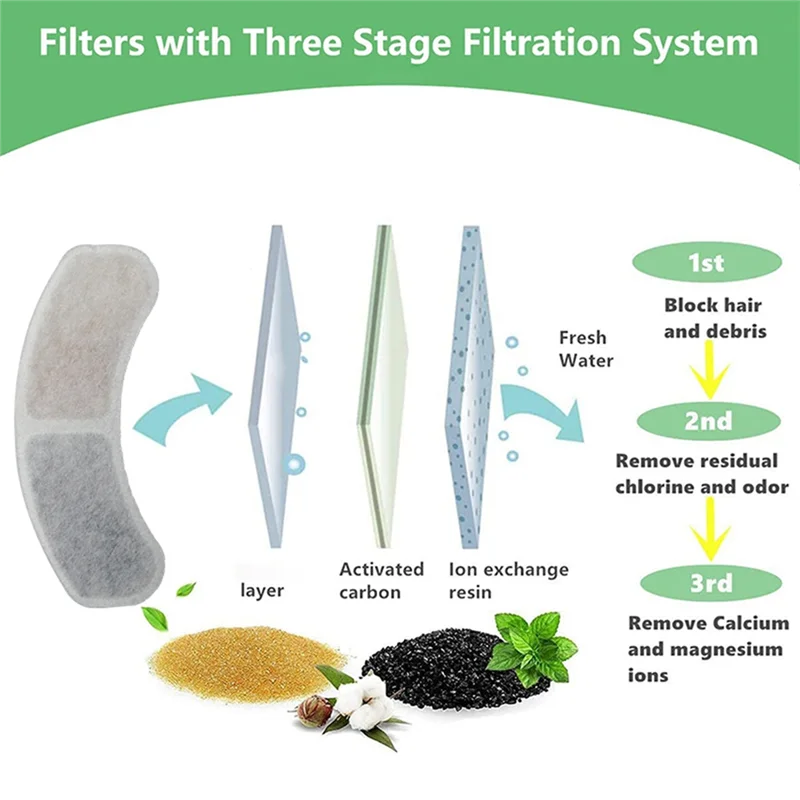 Filters with Three Stage Filtration System

layer

Activated carbon

Ion exchange resin

Fresh Water

1st

Block hair and debris

2nd

Remove residual chlorine and odor

3rd

Remove Calcium and magnesium ions