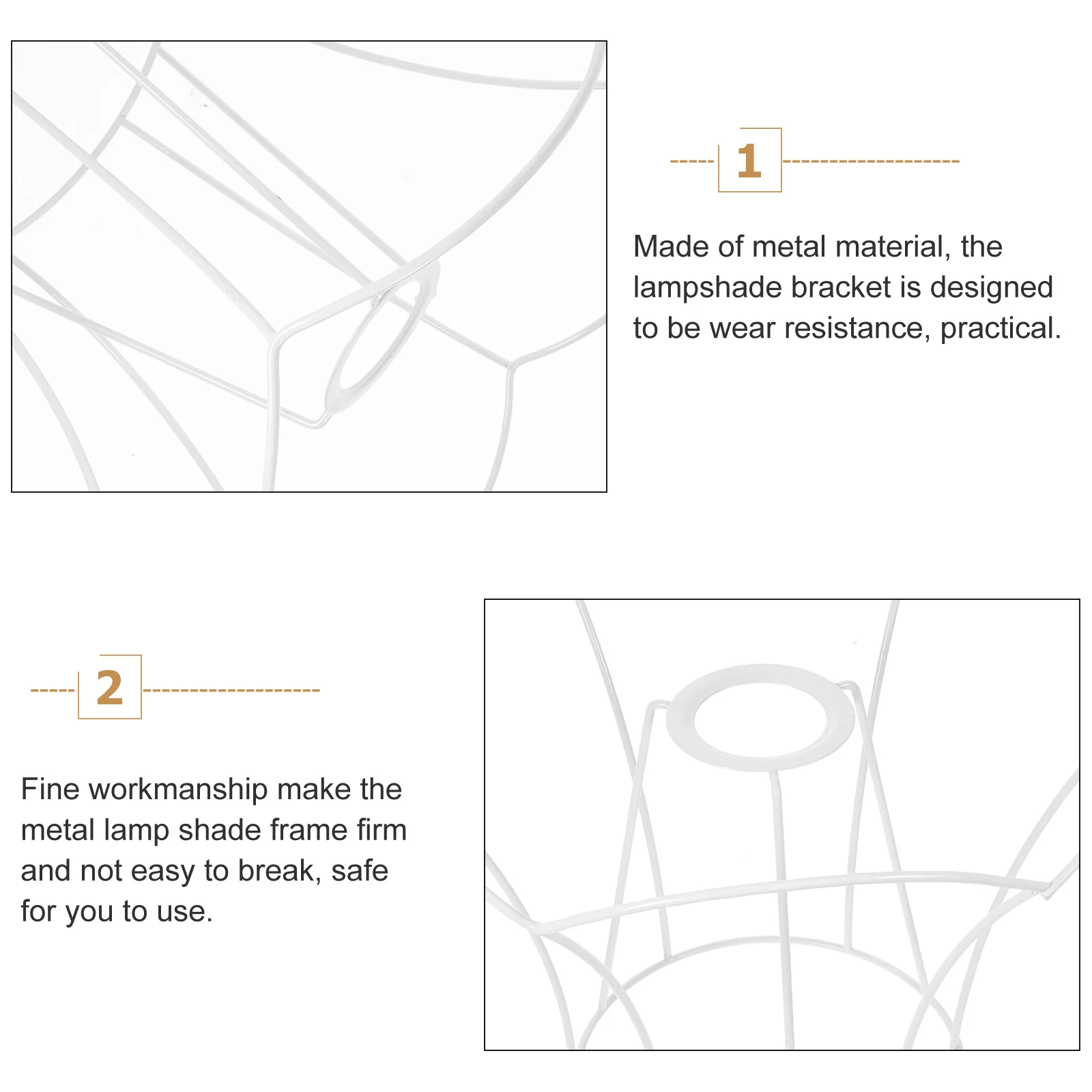 1

Made of metal material, the lampshade bracket is designed to be wear resistance, practical.

2

Fine workmanship make the metal lamp shade frame firm and not easy to break, safe for you to use.