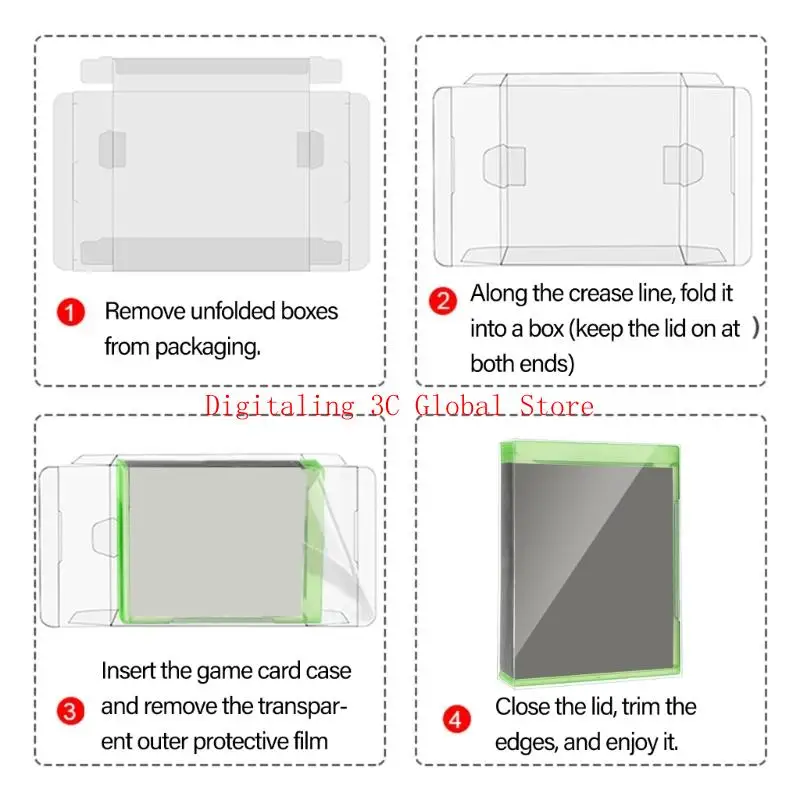 1 Remove unfolded boxes from packaging.

2 Along the crease line, fold it into a box (keep the lid on at ) both ends)

Digitaling 3C Global Store

3 Insert the game card case and remove the transparent outer protective film

4 Close the lid, trim the edges, and enjoy it.