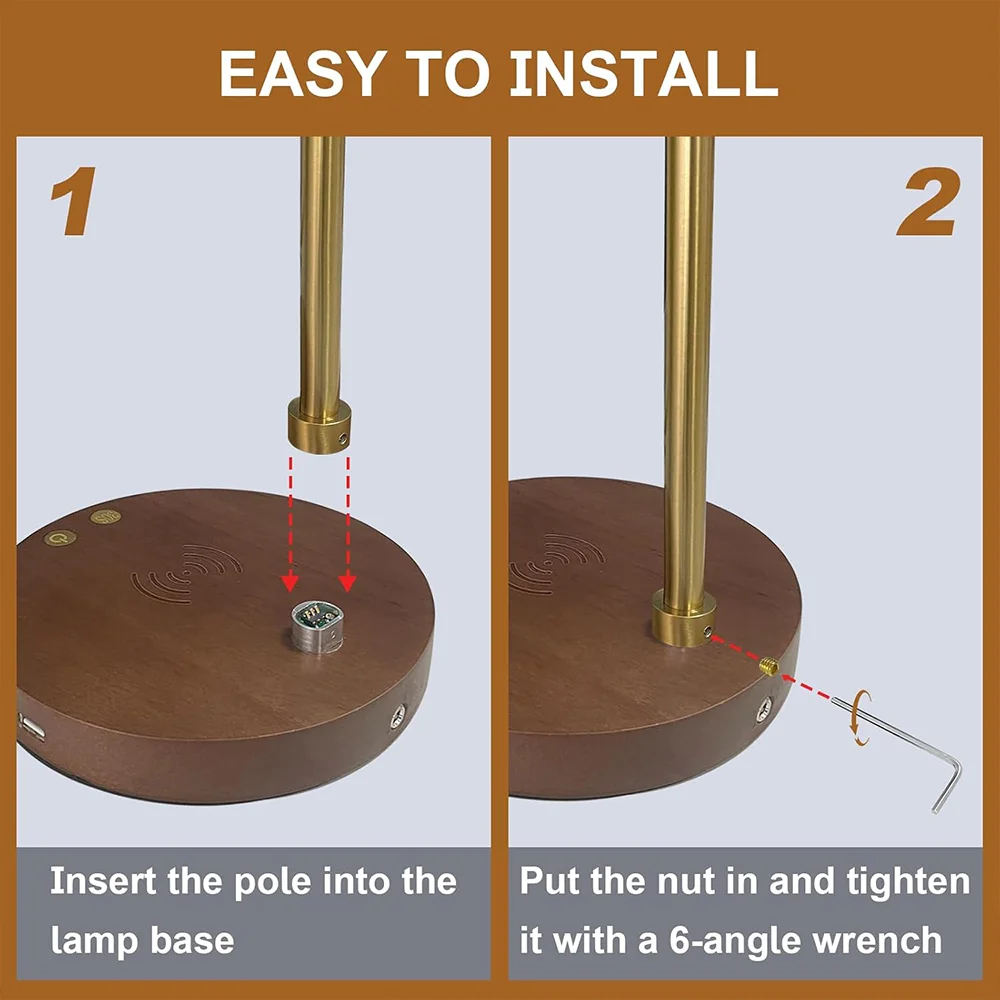 EASY TO INSTALL

1

Insert the pole into the lamp base

2

Put the nut in and tighten it with a 6-angle wrench