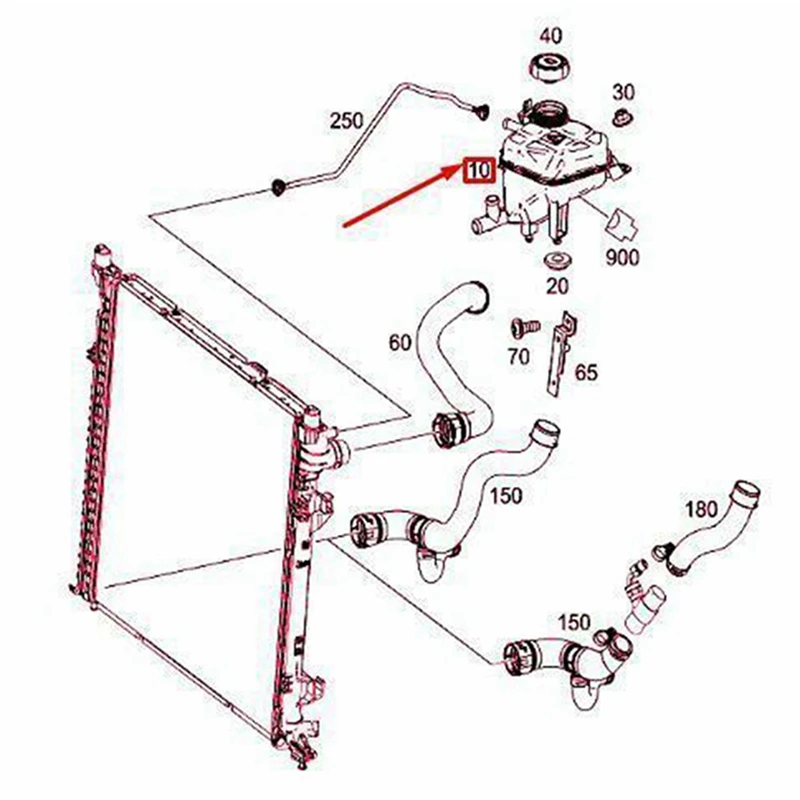 40
30
250
10
900
20
60
70
65
150
180
150