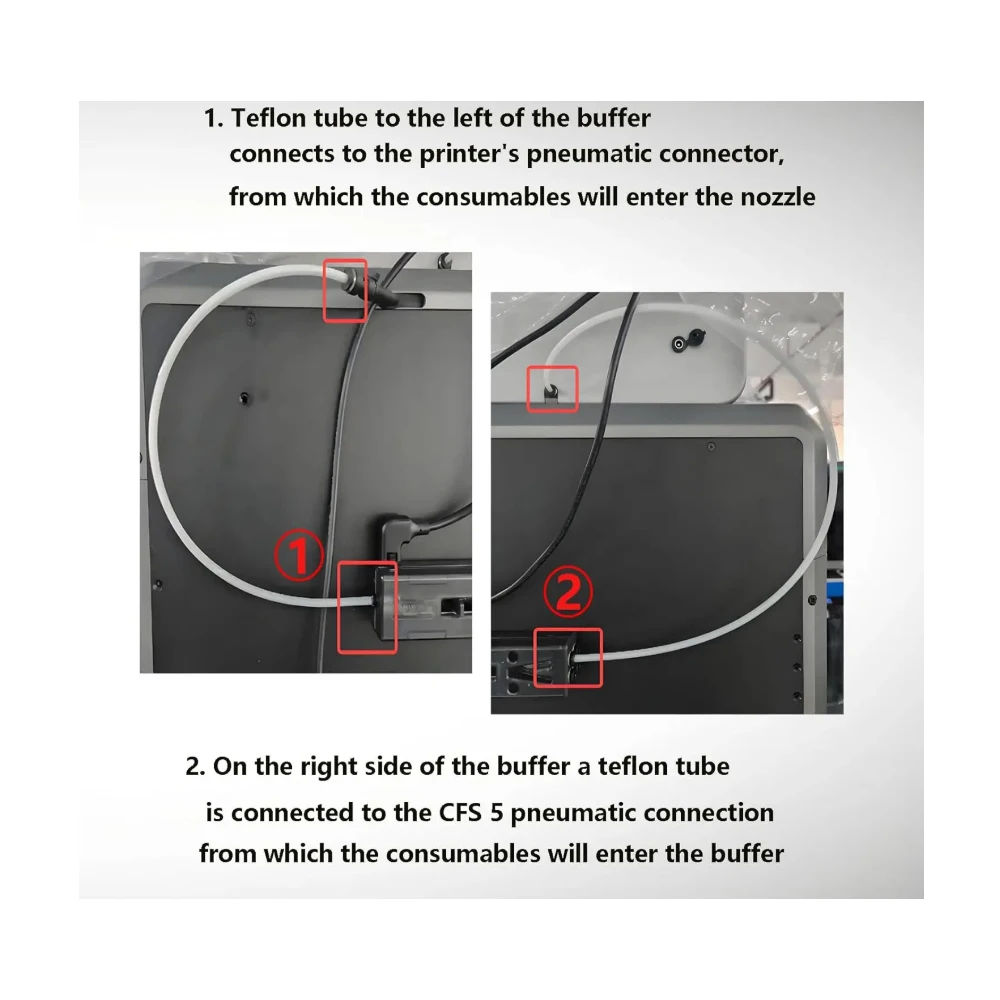 1. Teflon tube to the left of the buffer connects to the printer's pneumatic connector, from which the consumables will enter the nozzle

①

②

2. On the right side of the buffer a teflon tube is connected to the CFS 5 pneumatic connection from which the consumables will enter the buffer