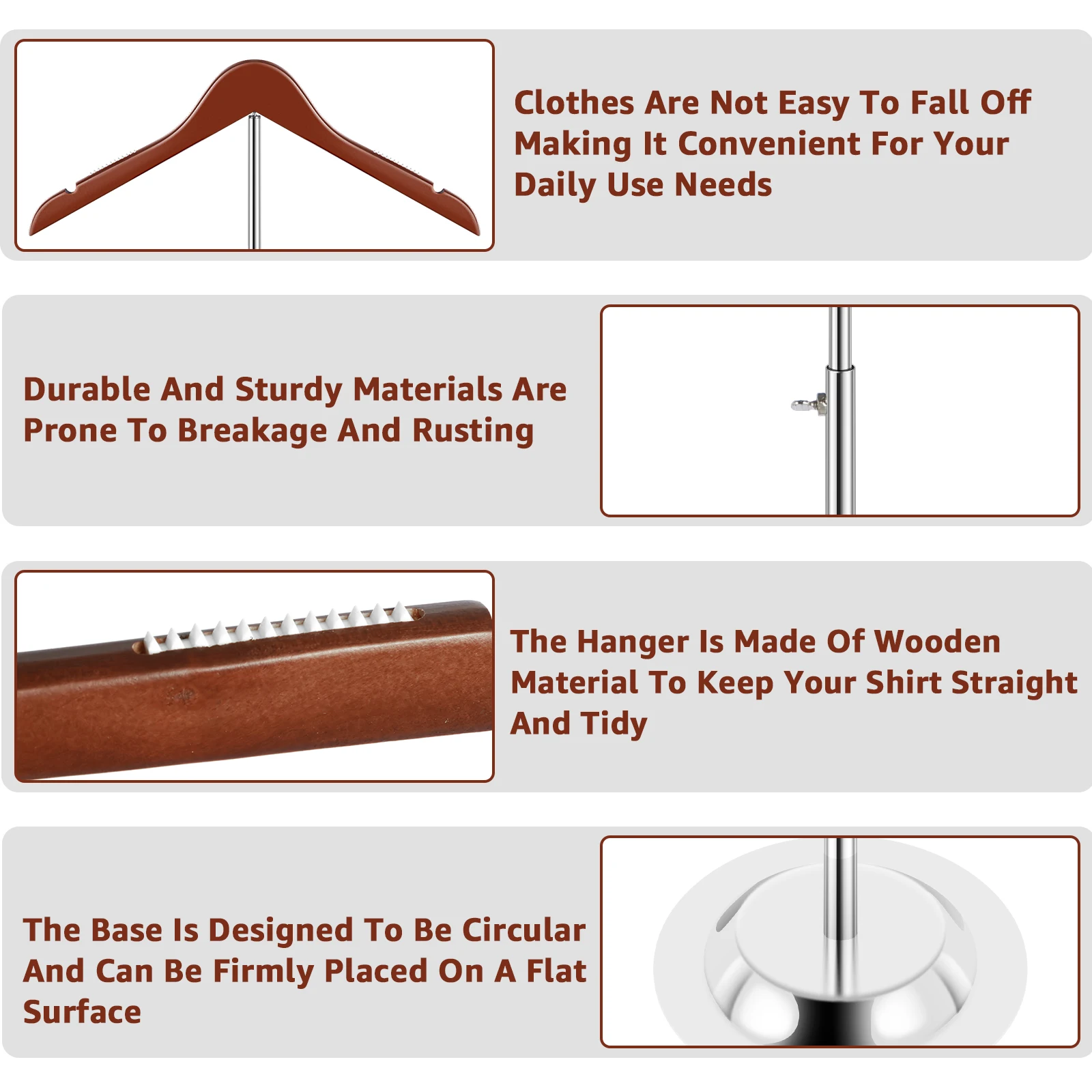 Clothes Are Not Easy To Fall Off Making It Convenient For Your Daily Use Needs

Durable And Sturdy Materials Are Prone To Breakage And Rusting

The Hanger Is Made Of Wooden Material To Keep Your Shirt Straight And Tidy

The Base Is Designed To Be Circular And Can Be Firmly Placed On A Flat Surface