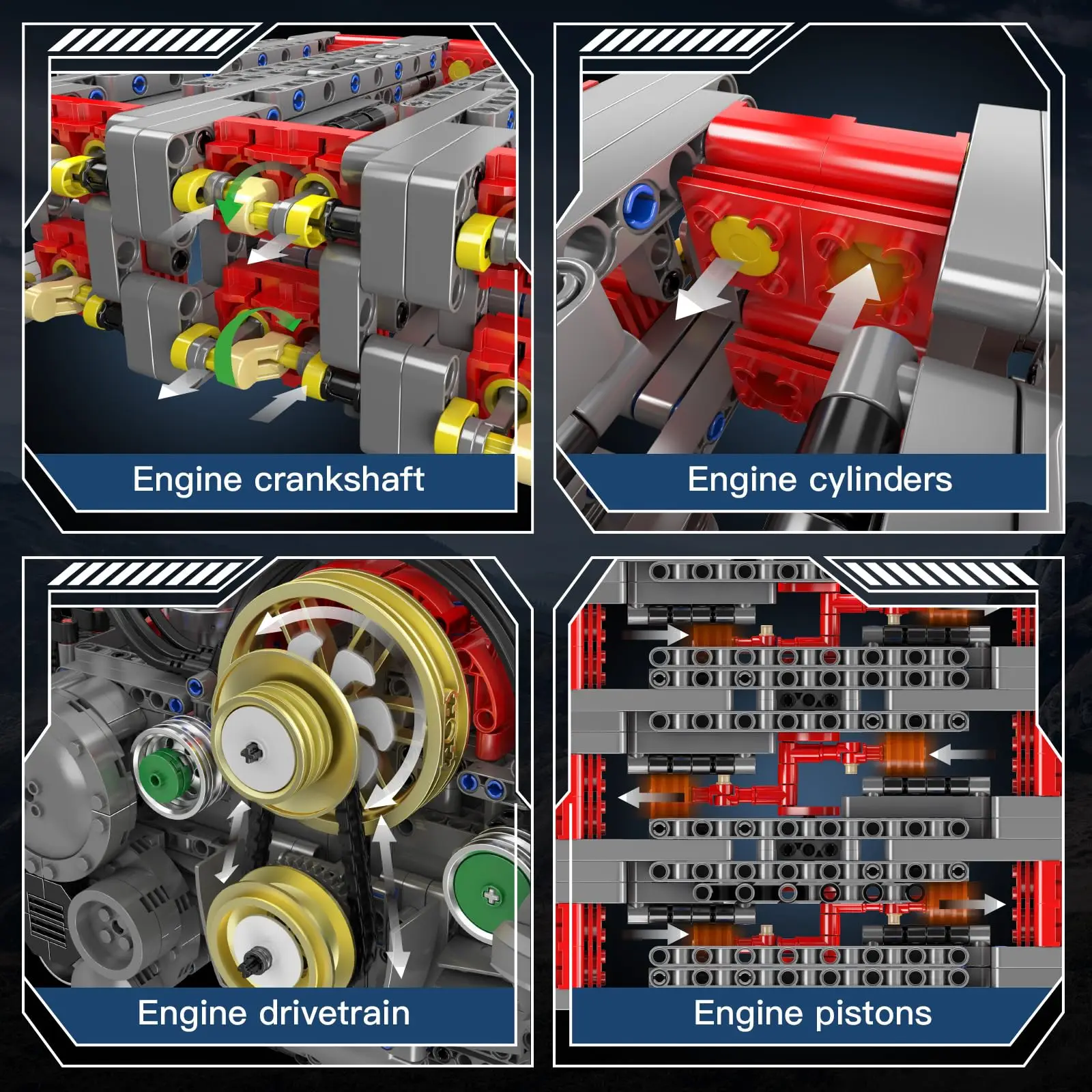 Engine crankshaft

Engine cylinders

Engine drivetrain

Engine pistons