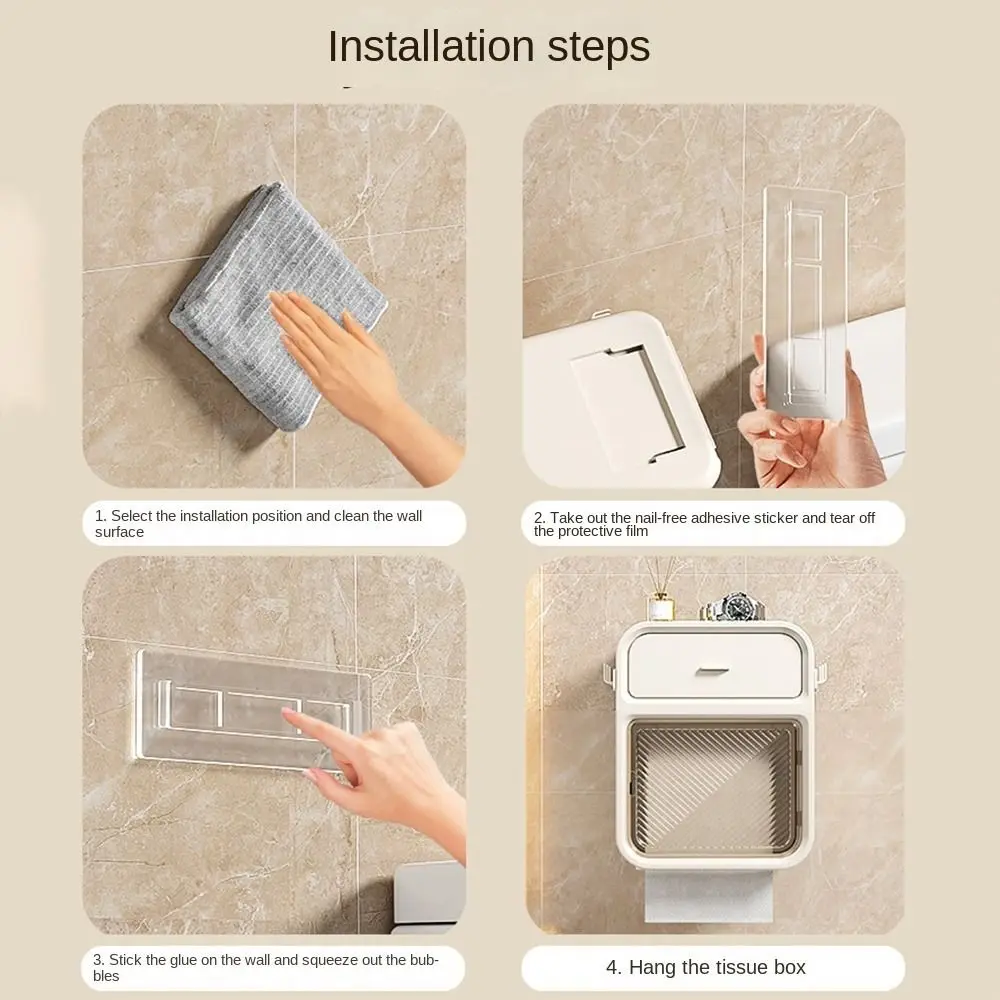 Installation steps

1. Select the installation position and clean the wall surface

2. Take out the nail-free adhesive sticker and tear off the protective film

3. Stick the glue on the wall and squeeze out the bubbles

4. Hang the tissue box