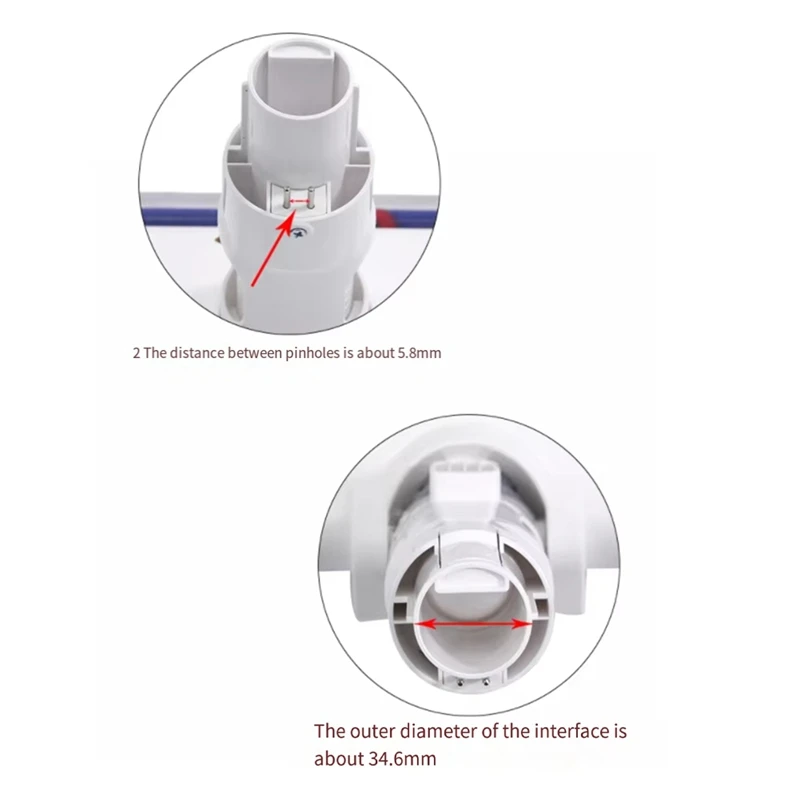 2 The distance between pinholes is about 5.8mm

The outer diameter of the interface is about 34.6mm