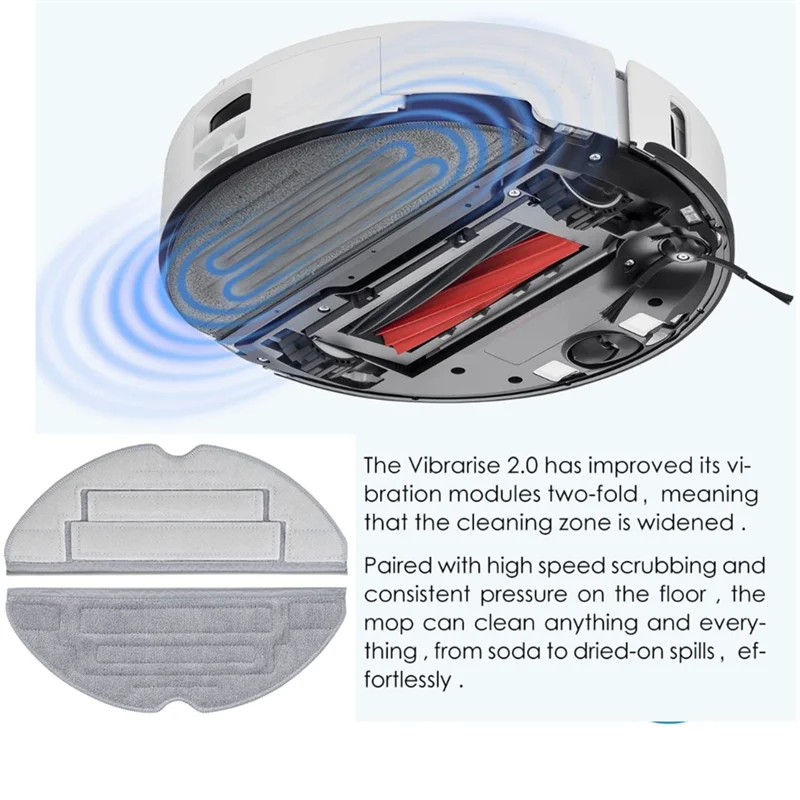 The Vibrarise 2.0 has improved its vibration modules two-fold , meaning that the cleaning zone is widened .

Paired with high speed scrubbing and consistent pressure on the floor , the mop can clean anything and everything , from soda to dried-on spills , effortlessly .