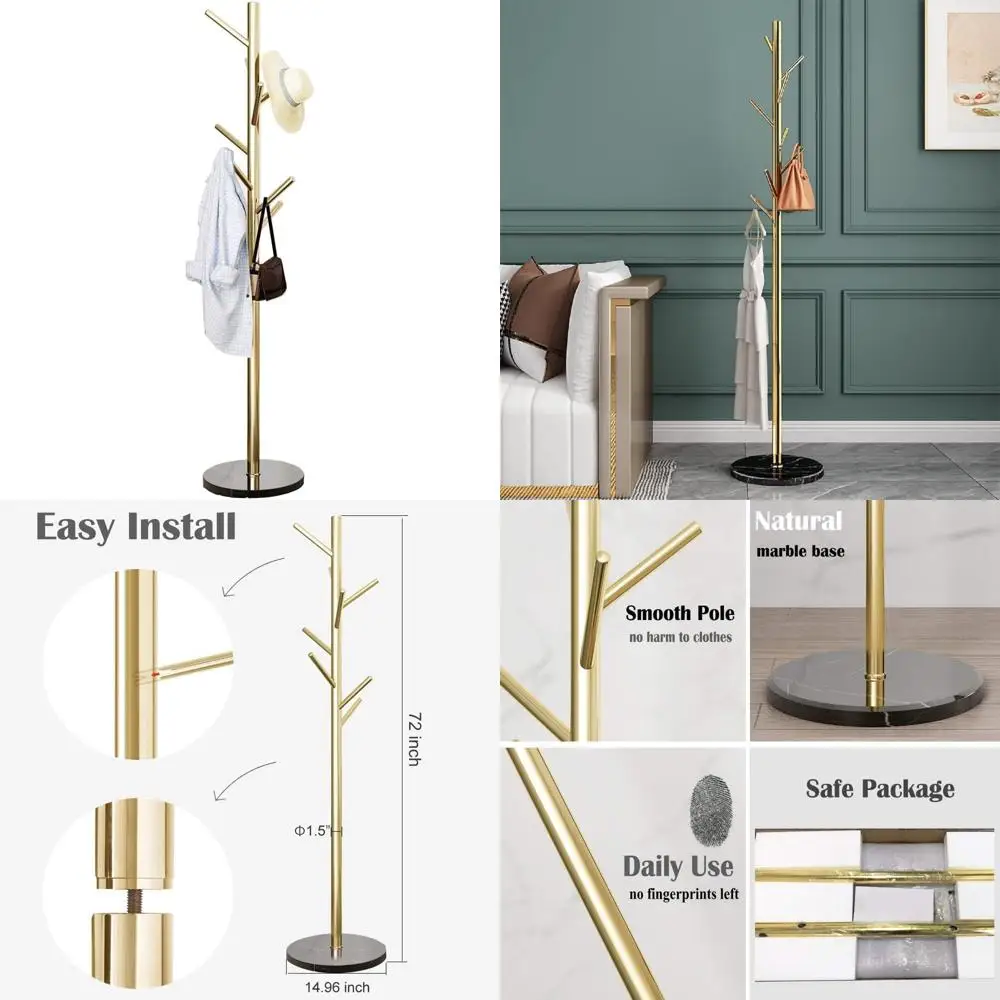 Easy Install

72 inch

Φ1.5"

14.96 inch

Smooth Pole
no harm to clothes

Natural
marble base

Daily Use
no fingerprints left

Safe Package