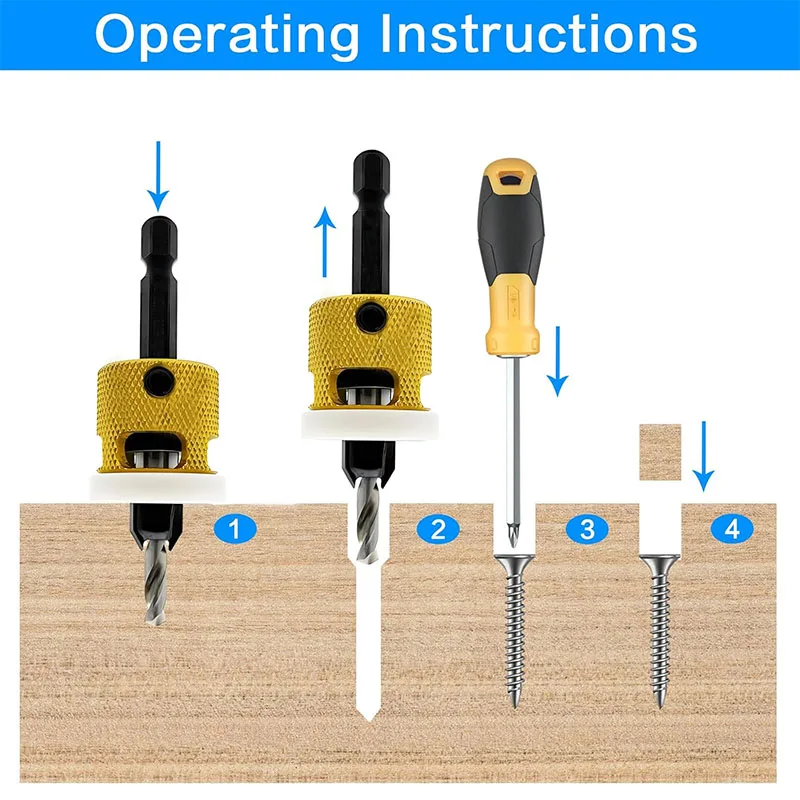 Operating Instructions

1

2

3

4