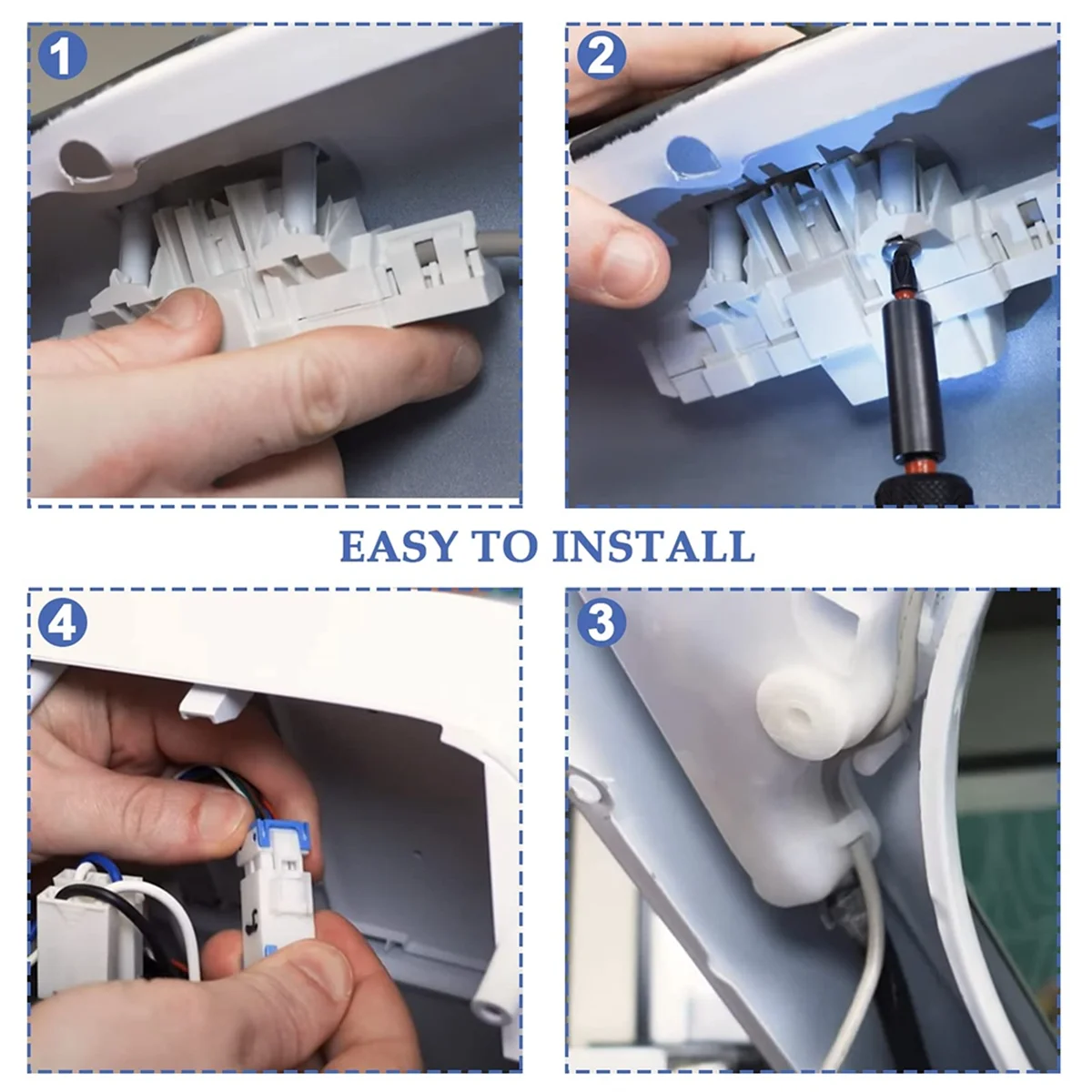 1

2

EASY TO INSTALL

4

3