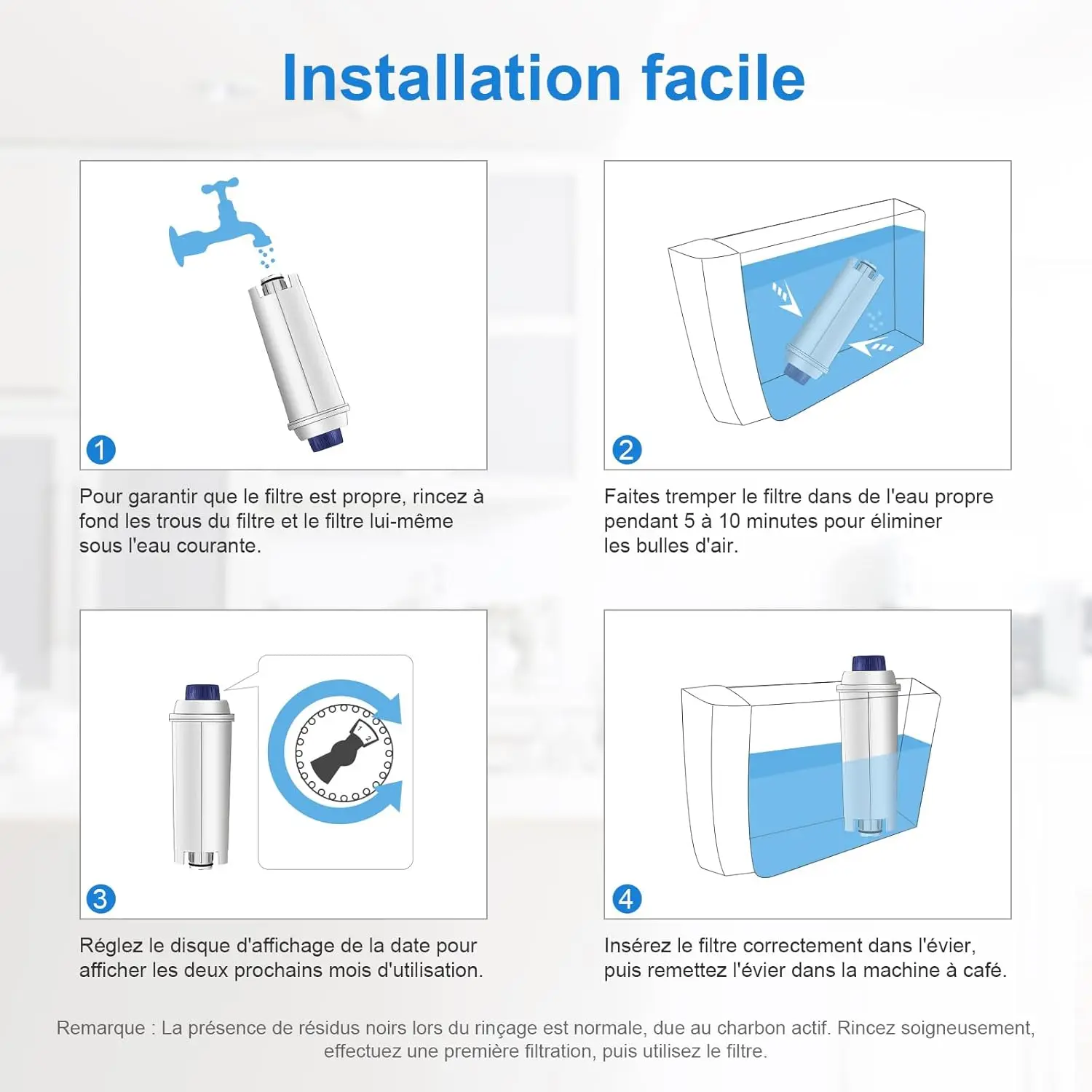 Installation facile

1

Pour garantir que le filtre est propre, rincez à fond les trous du filtre et le filtre lui-même sous l'eau courante.

2

Faites tremper le filtre dans de l'eau propre pendant 5 à 10 minutes pour éliminer les bulles d'air.

3

Réglez le disque d'affichage de la date pour afficher les deux prochains mois d'utilisation.

4

Insérez le filtre correctement dans l'évier, puis remettez l'évier dans la machine à café.

Remarque : La présence de résidus noirs lors du rinçage est normale, due au charbon actif. Rincez soigneusement, effectuez une première filtration, puis utilisez le filtre.