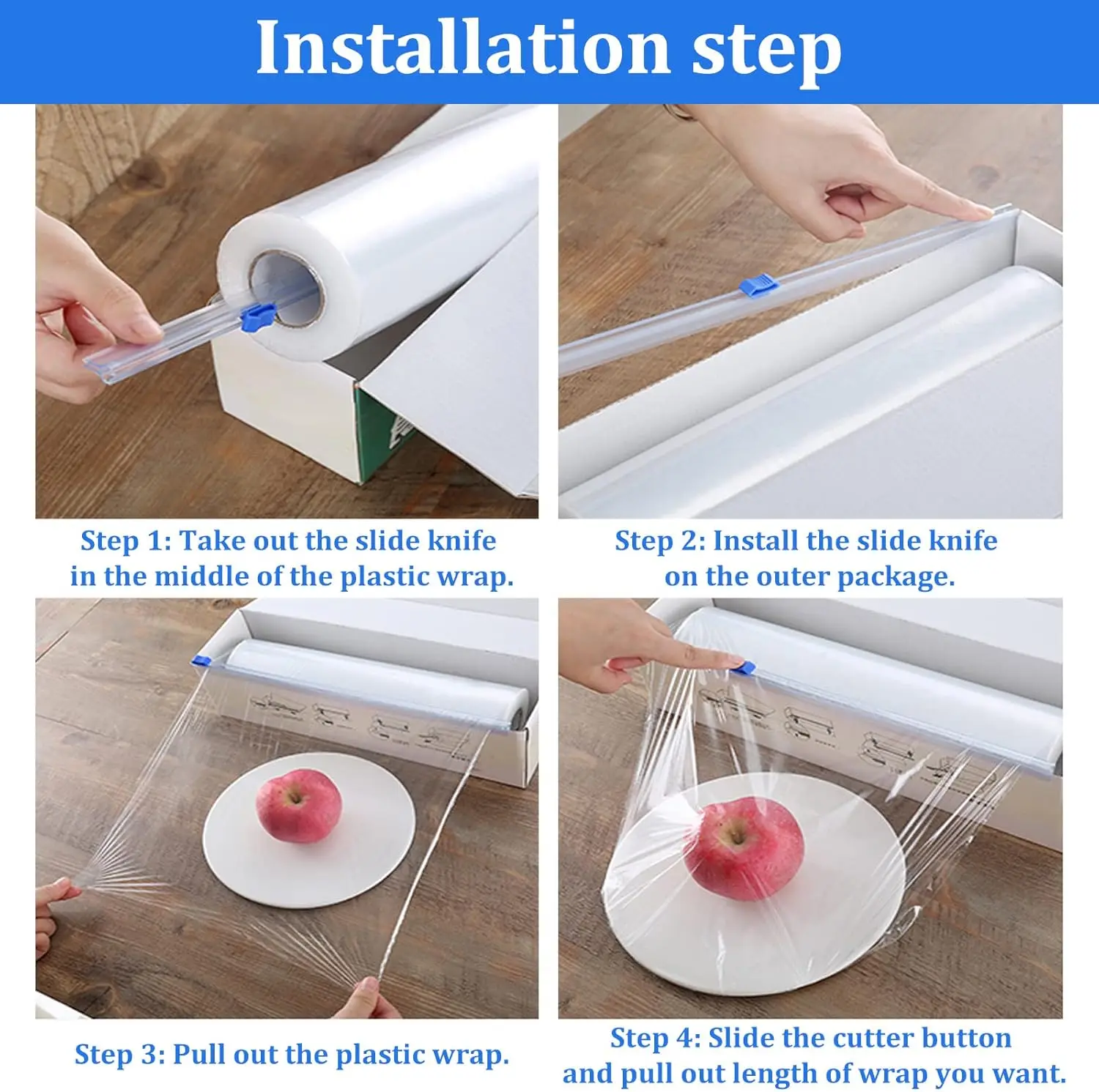 Installation step

Step 1: Take out the slide knife in the middle of the plastic wrap.

Step 2: Install the slide knife on the outer package.

Step 3: Pull out the plastic wrap.

Step 4: Slide the cutter button and pull out length of wrap you want.