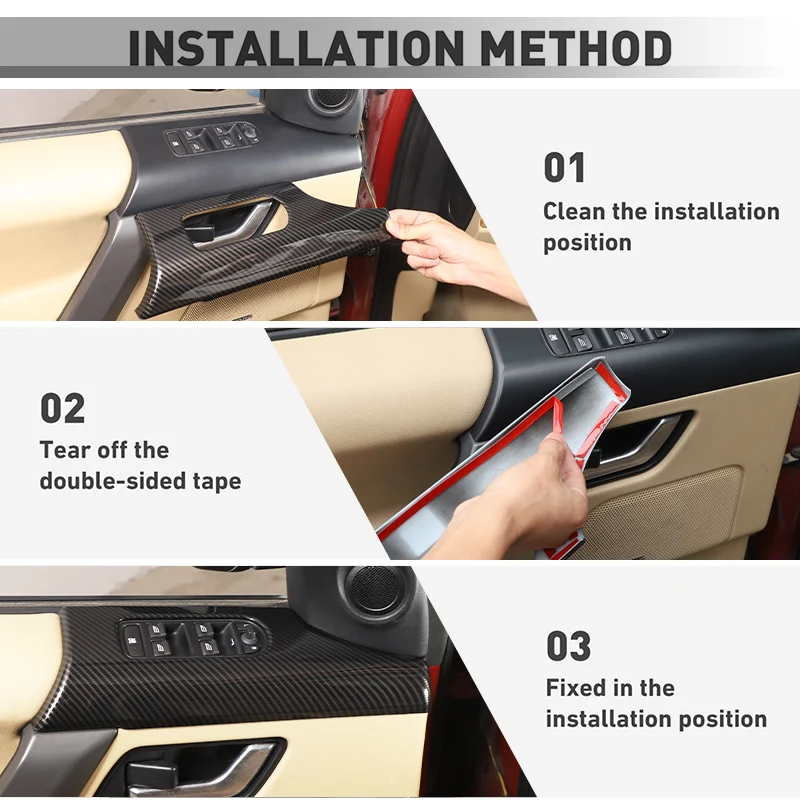 INSTALLATION METHOD

01
Clean the installation position

02
Tear off the double-sided tape

03
Fixed in the installation position