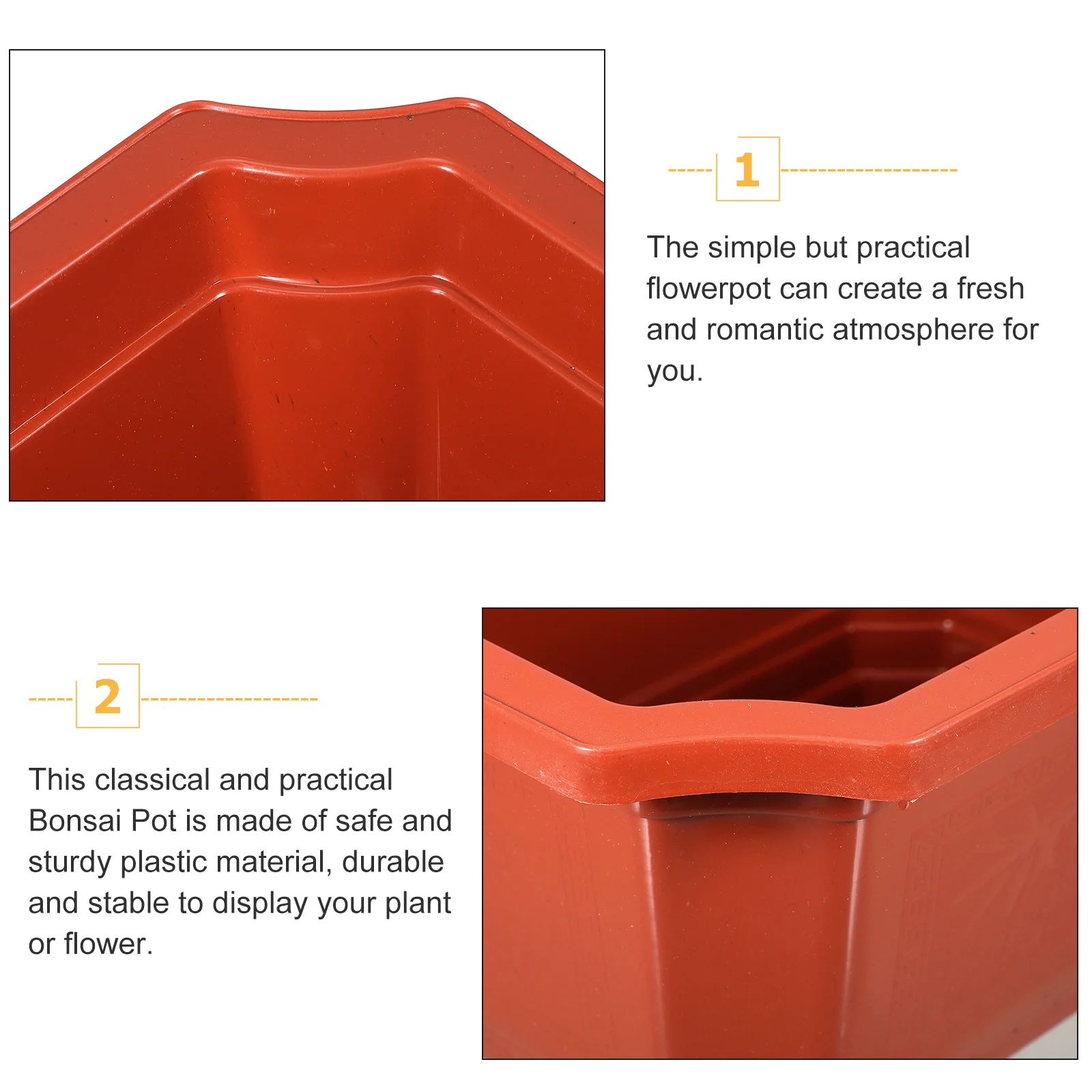 1

The simple but practical flowerpot can create a fresh and romantic atmosphere for you.

2

This classical and practical Bonsai Pot is made of safe and sturdy plastic material, durable and stable to display your plant or flower.