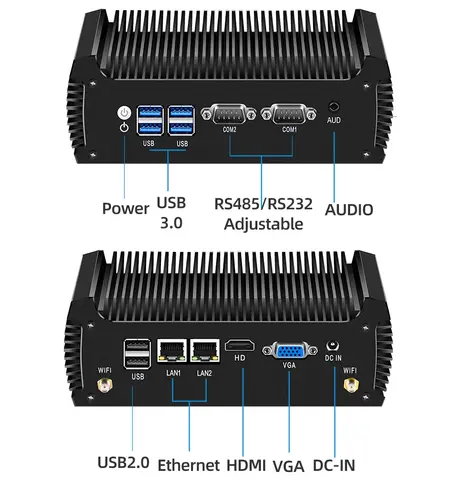 USB USB COM2 COM1 AUD

Power USB 3.0 RS485/RS232 Adjustable AUDIO

WIFI USB LAN1 LAN2 HD VGA DC IN WIFI

USB2.0 Ethernet HDMI VGA DC-IN