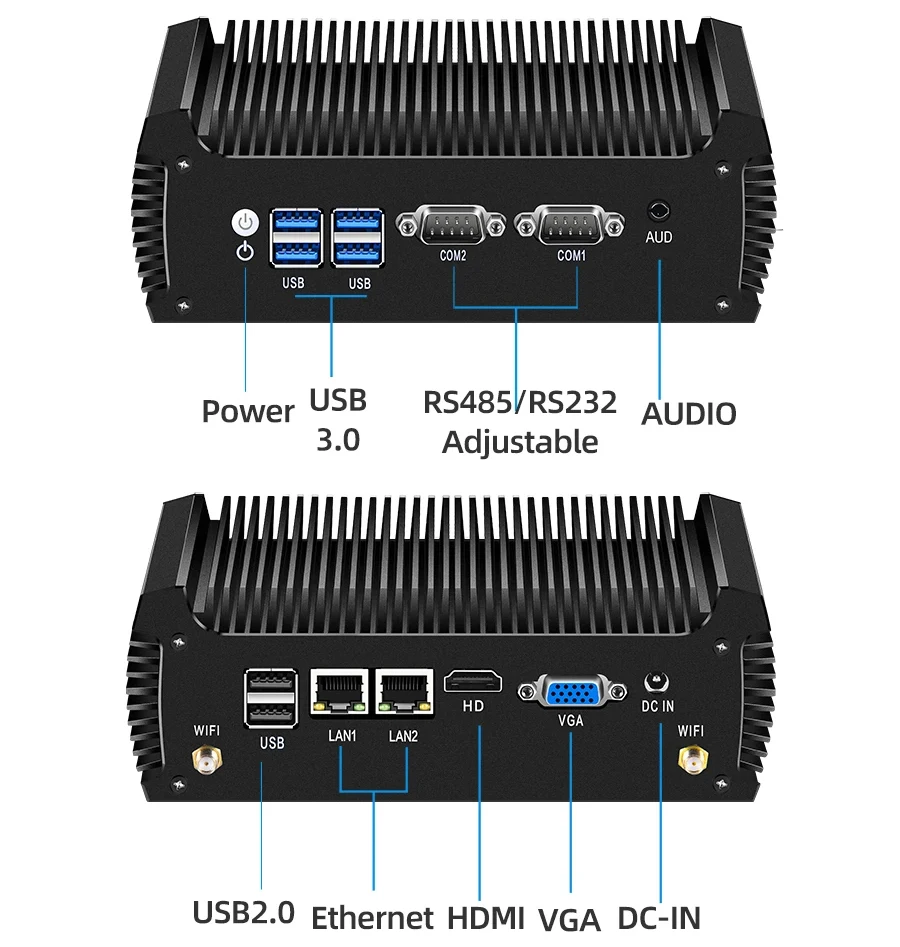 USB USB COM2 COM1 AUD

Power USB 3.0 RS485/RS232 Adjustable AUDIO

WIFI USB LAN1 LAN2 HD VGA DC IN WIFI

USB2.0 Ethernet HDMI VGA DC-IN