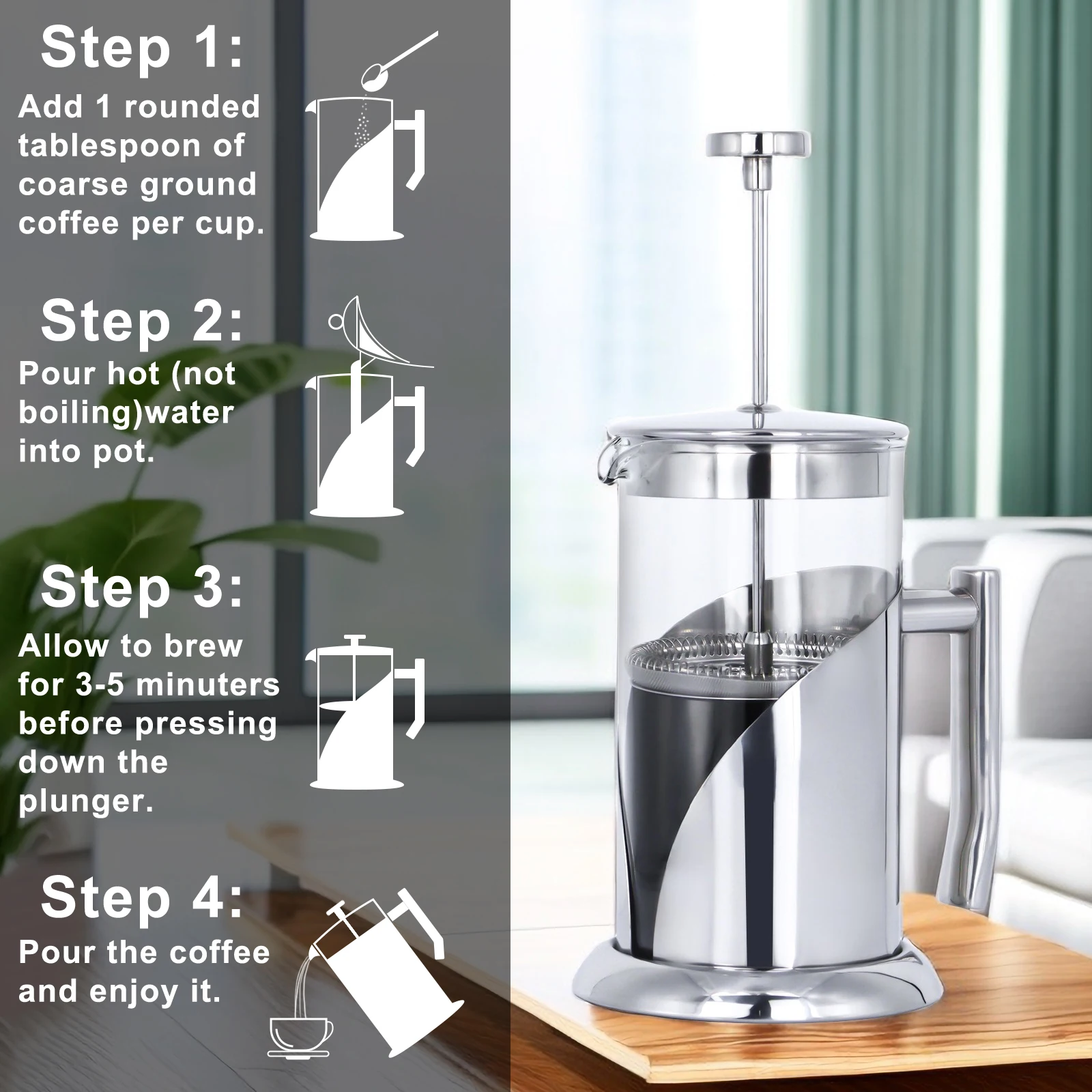 Step 1:
Add 1 rounded tablespoon of coarse ground coffee per cup.

Step 2:
Pour hot (not boiling)water into pot.

Step 3:
Allow to brew for 3-5 minuters before pressing down the plunger.

Step 4:
Pour the coffee and enjoy it.